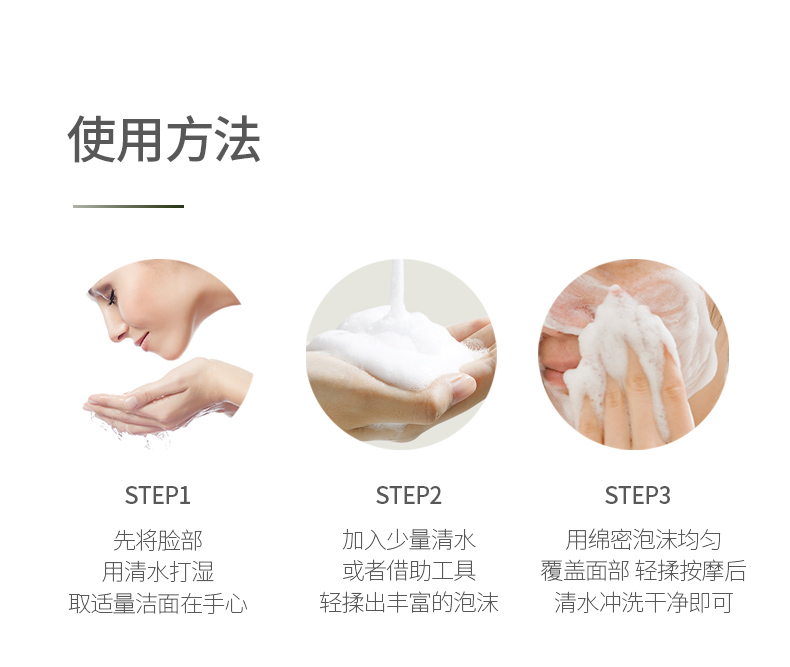 使用方法

STEP1

先将脸部
用清水打湿
取适量洁面在手心

STEP2

加入少量清水
或者借助工具
轻揉出丰富的泡沫

STEP3

用绵密泡沫均匀
覆盖面部 轻揉按摩后
清水冲洗干净即可