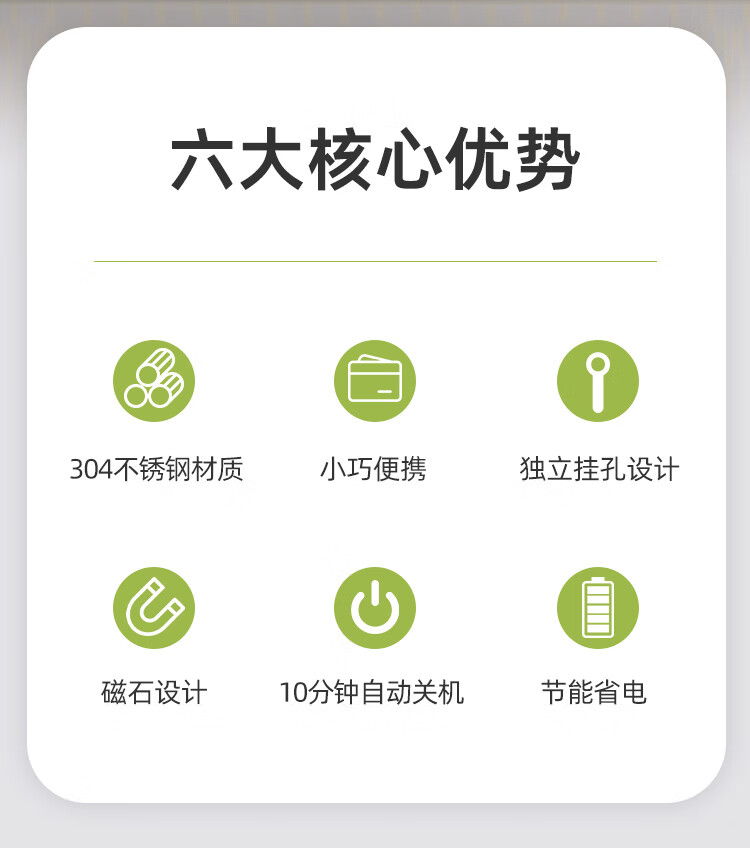 六大核心优势

304不锈钢材质

小巧便携

独立挂孔设计

磁石设计

10分钟自动关机

节能省电