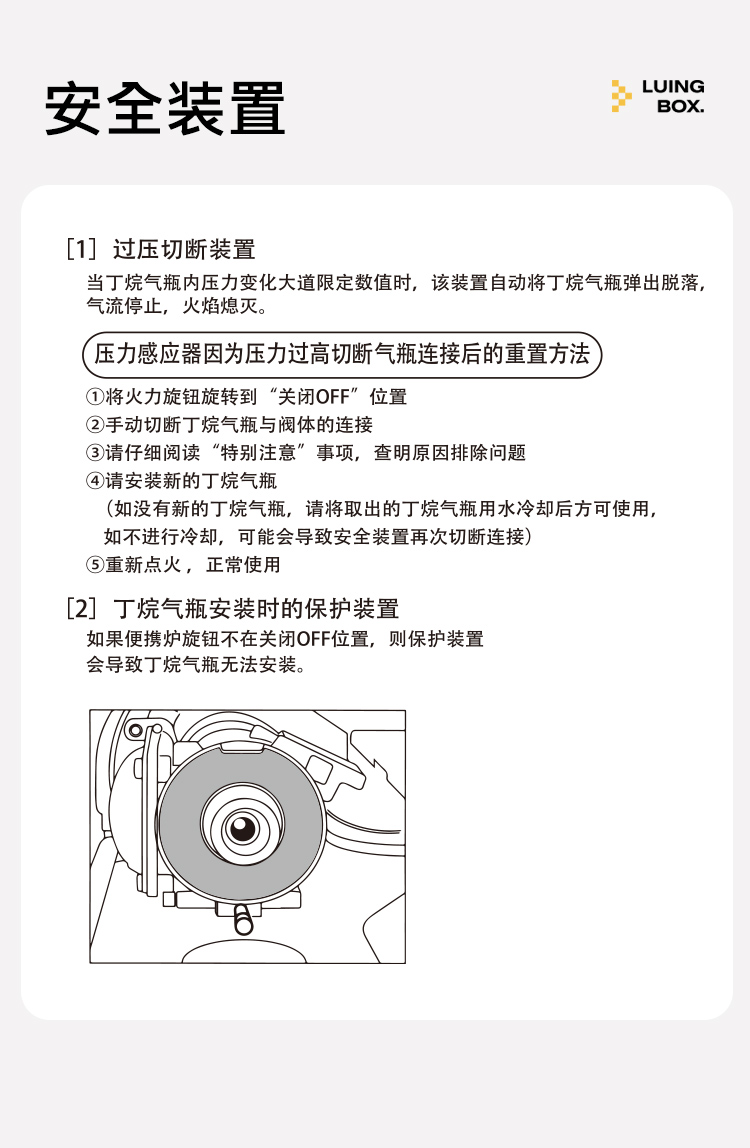 安全装置

LUING BOX.

[1] 过压切断装置

当丁烷气瓶内压力变化大道限定数值时，该装置自动将丁烷气瓶弹出脱落，气流停止，火焰熄灭。

压力感应器因为压力过高切断气瓶连接后的重置方法

①将火力旋钮旋转到“关闭OFF”位置
②手动切断丁烷气瓶与阀体的连接
③请仔细阅读“特别注意”事项，查明原因排除问题
④请安装新的丁烷气瓶
（如没有新的丁烷气瓶，请将取出的丁烷气瓶用水冷却后方可使用，如不进行冷却，可能会导致安全装置再次切断连接）
⑤重新点火，正常使用

[2] 丁烷气瓶安装时的保护装置

如果便携炉旋钮不在关闭OFF位置，则保护装置会导致丁烷气瓶无法安装。