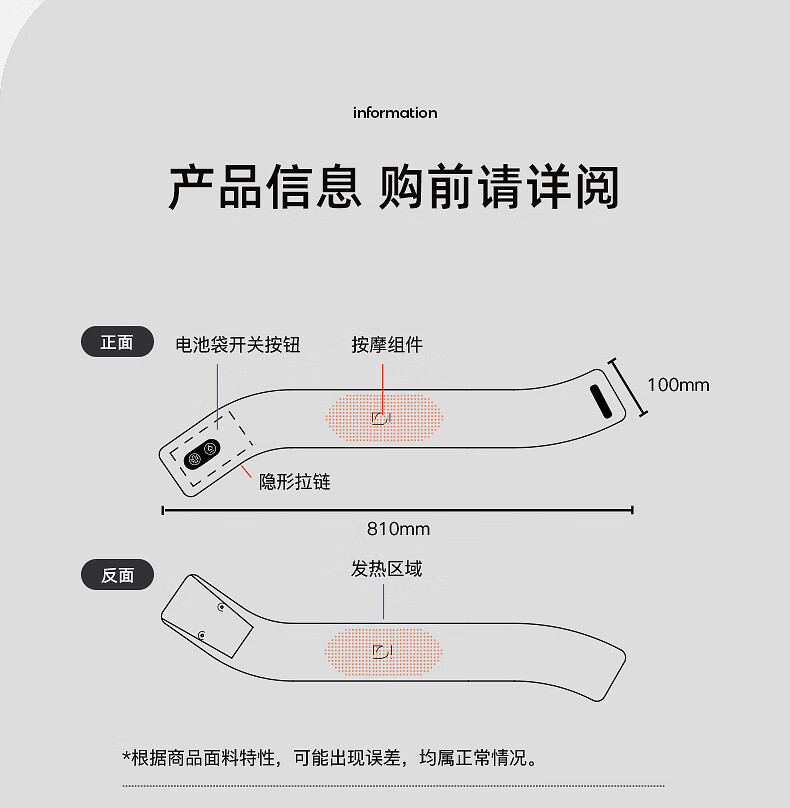 information

产品信息 购前请详阅

正面

电池袋开关按钮

按摩组件

100mm

隐形拉链

810mm

反面

发热区域

*根据商品面料特性，可能出现误差，均属正常情况。