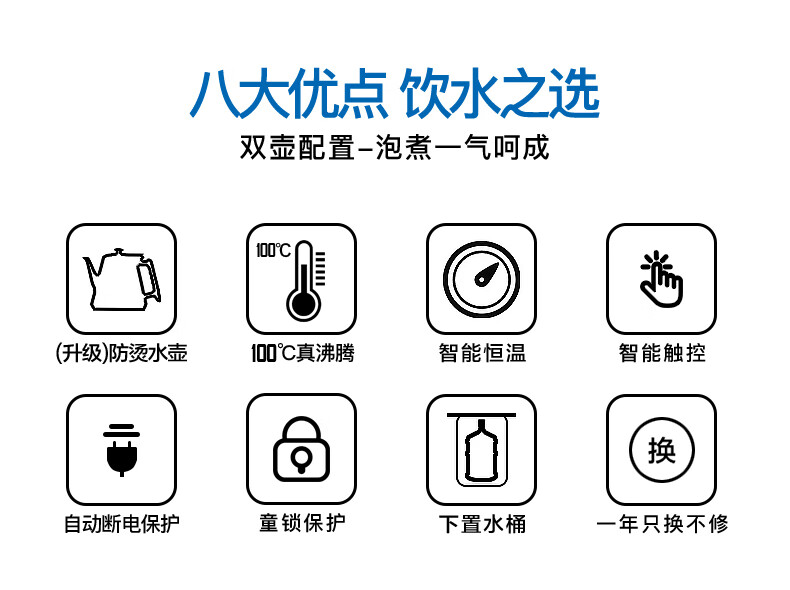 八大优点 饮水之选

双壶配置–泡煮一气呵成

(升级)防烫水壶

100℃

100℃真沸腾

智能恒温

智能触控

自动断电保护

童锁保护

下置水桶

换

一年只换不修