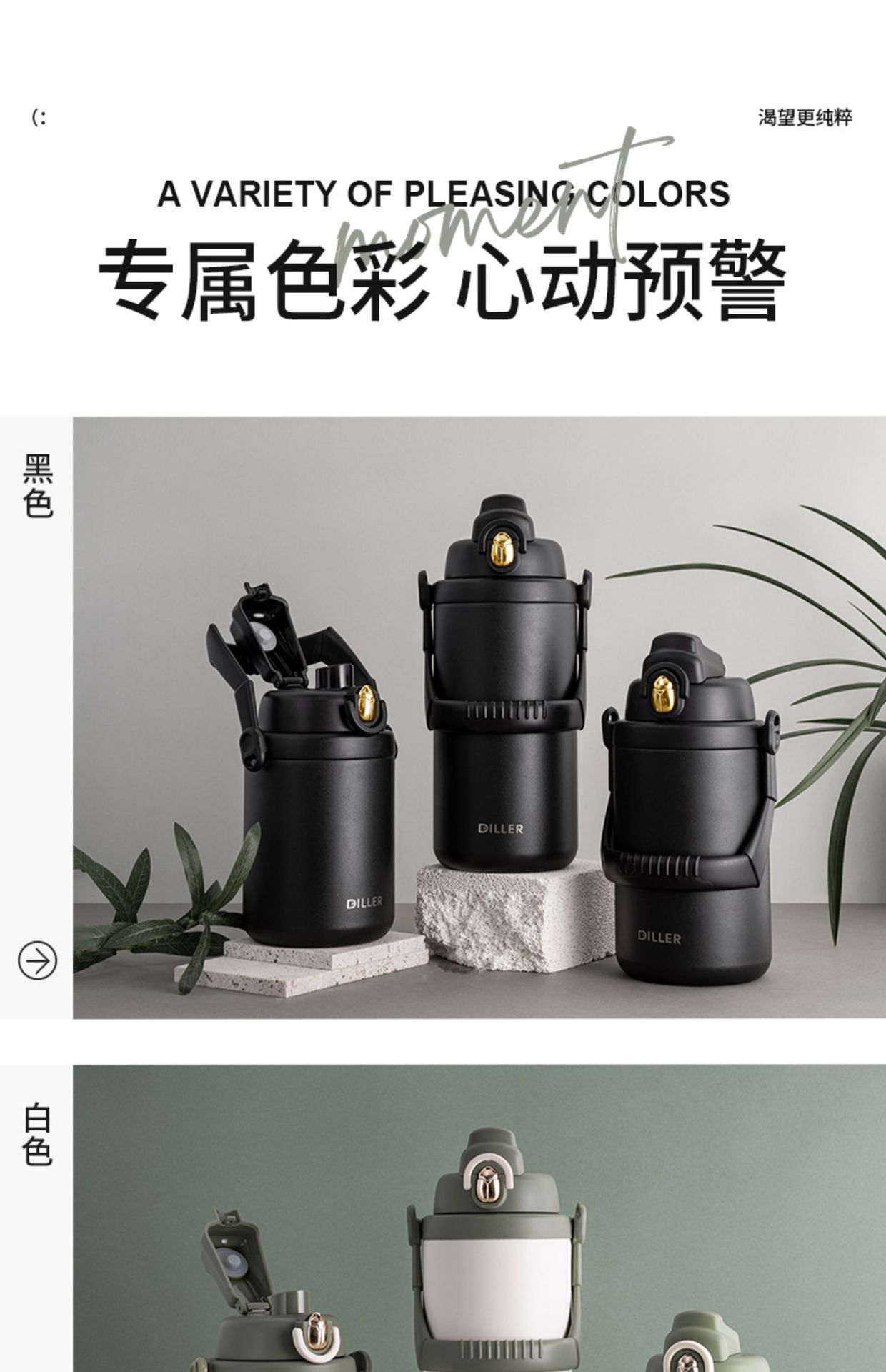 (:

渴望更纯粹

A VARIETY OF PLEASING COLORS

moment

专属色彩 心动预警

黑色

DILLER

DILLER

DILLER

白色