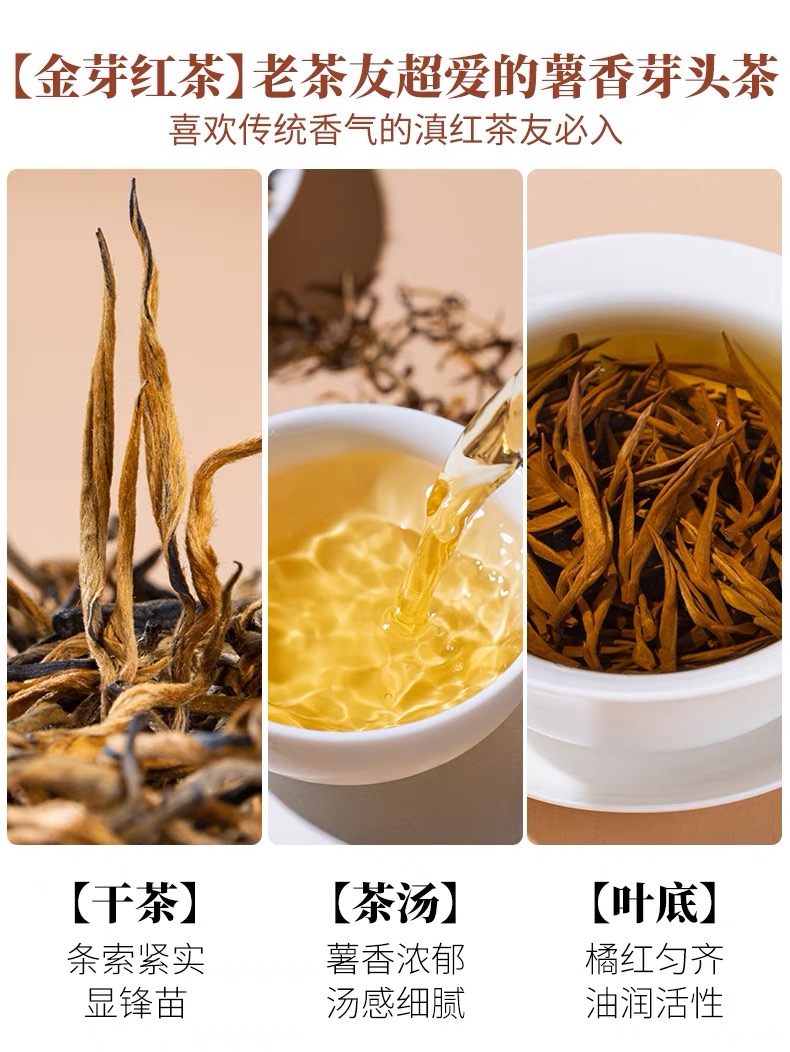 【金芽红茶】老茶友超爱的薯香芽头茶
喜欢传统香气的滇红茶友必入

【干茶】
条索紧实
显锋苗

【茶汤】
薯香浓郁
汤感细腻

【叶底】
橘红匀齐
油润活性