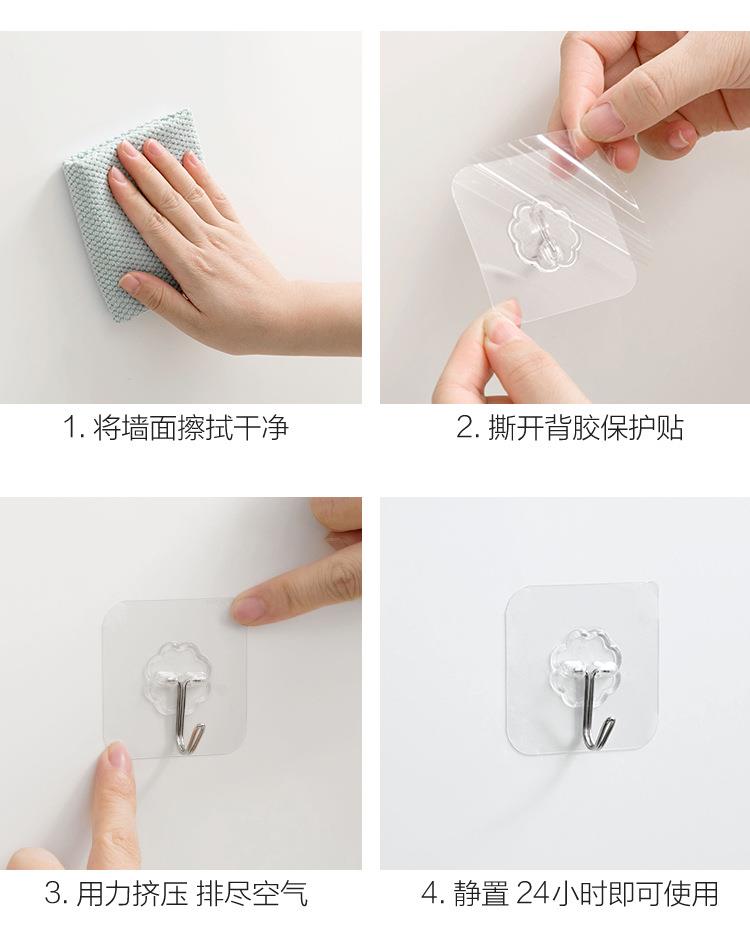 1. 将墙面擦拭干净

2. 撕开背胶保护贴

3. 用力挤压 排尽空气

4. 静置 24小时即可使用