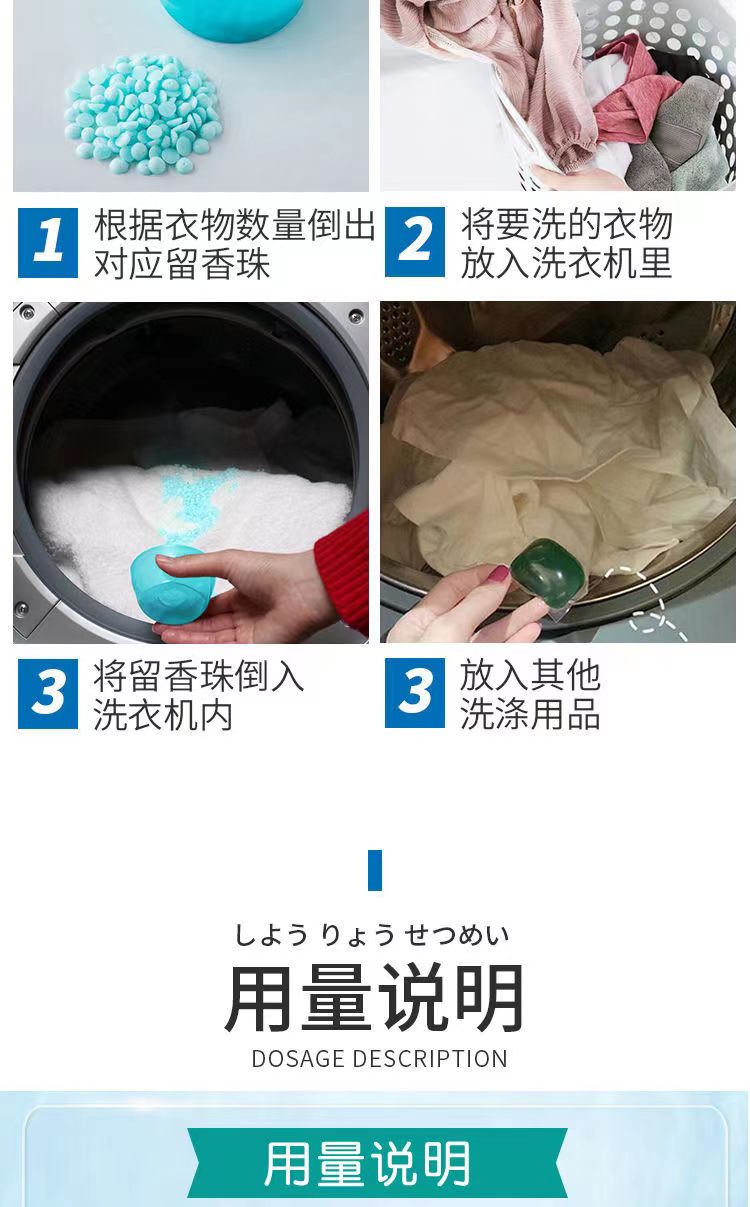 1 根据衣物数量倒出对应留香珠

2 将要洗的衣物放入洗衣机里

3 将留香珠倒入洗衣机内

3 放入其他洗涤用品

しよう りょう せつめい

用量说明

DOSAGE DESCRIPTION

用量说明