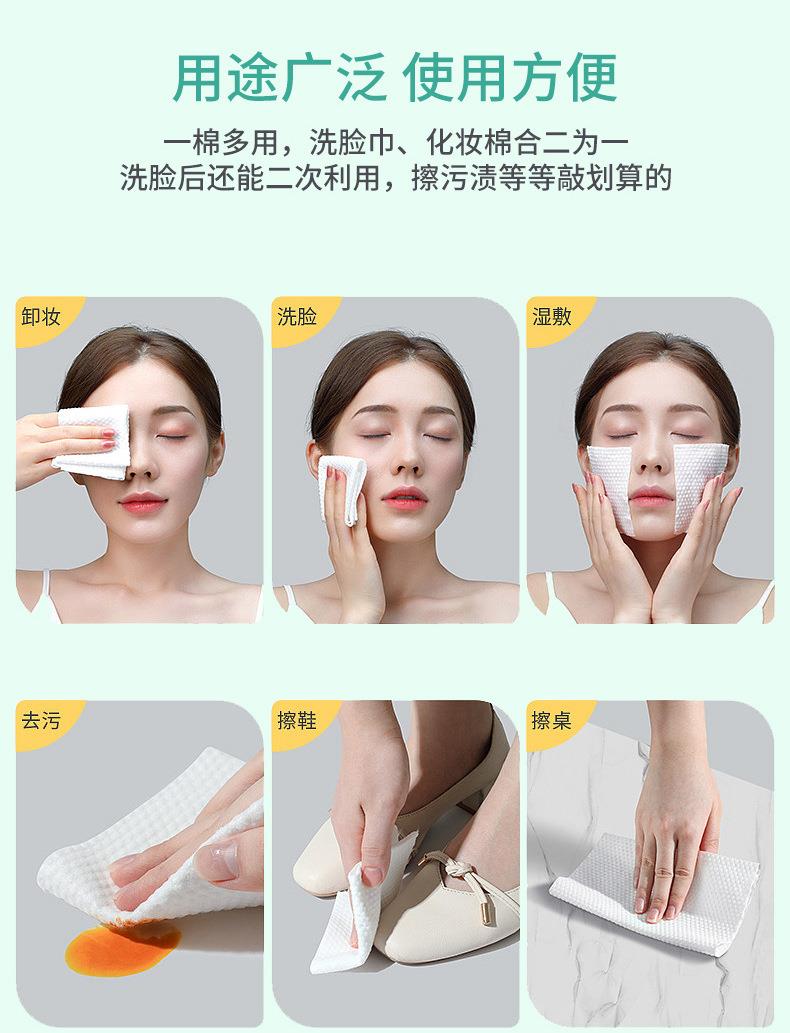 用途广泛 使用方便

一棉多用，洗脸巾、化妆棉合二为一
洗脸后还能二次利用，擦污渍等等敲划算的

卸妆

洗脸

湿敷

去污

擦鞋

擦桌