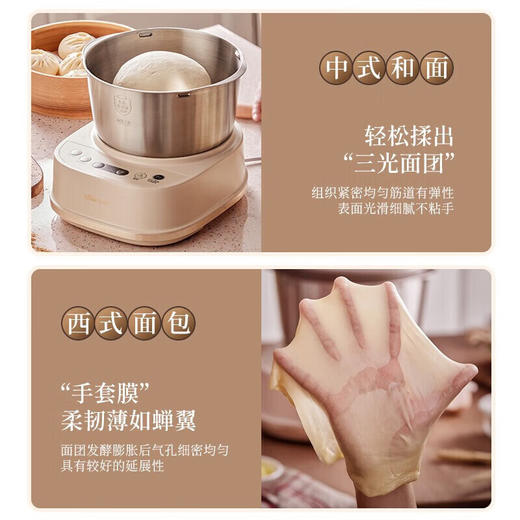 中式和面

轻松揉出
“三光面团”

组织紧密均匀筋道有弹性
表面光滑细腻不粘手

西式面包

“手套膜”
柔韧薄如蝉翼

面团发酵膨胀后气孔细密均匀
具有较好的延展性