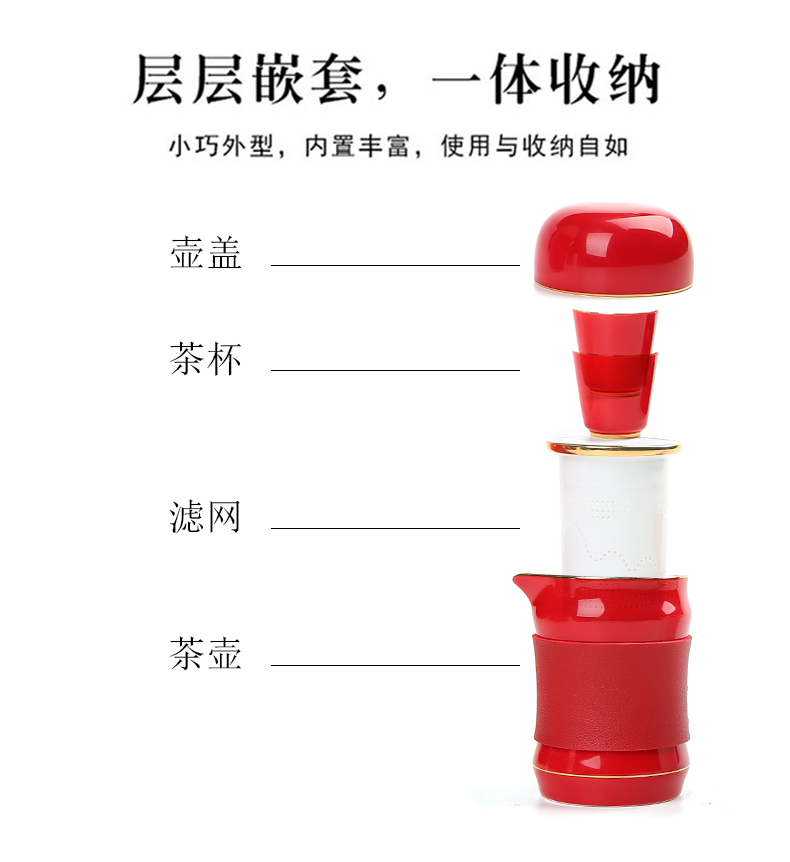 层层嵌套，一体收纳

小巧外型，内置丰富，使用与收纳自如

壶盖

茶杯

滤网

茶壶