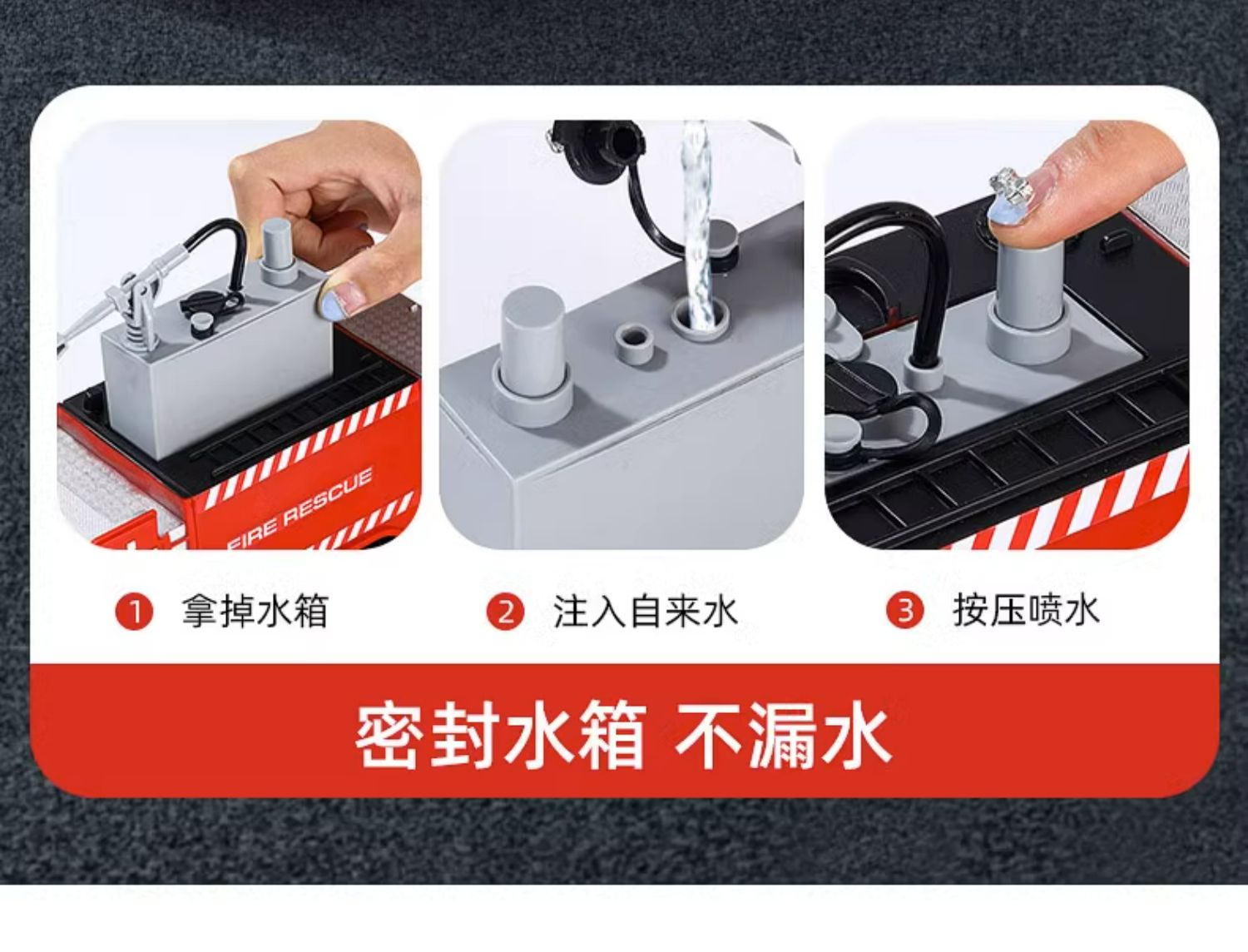 FIRE RESCUE

1 拿掉水箱

2 注入自来水

3 按压喷水

密封水箱 不漏水