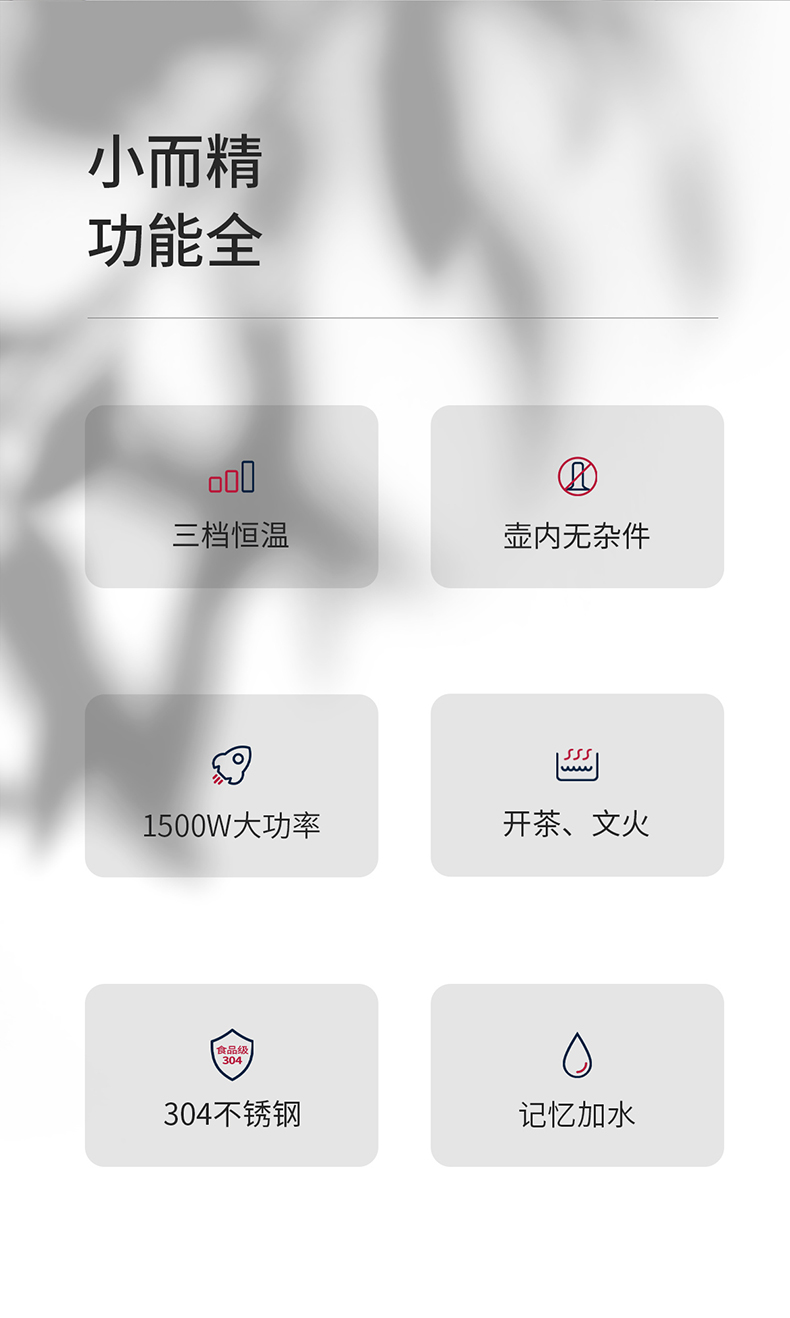 小而精
功能全

三档恒温

壶内无杂件

1500W大功率

开茶、文火

食品级
304

304不锈钢

记忆加水