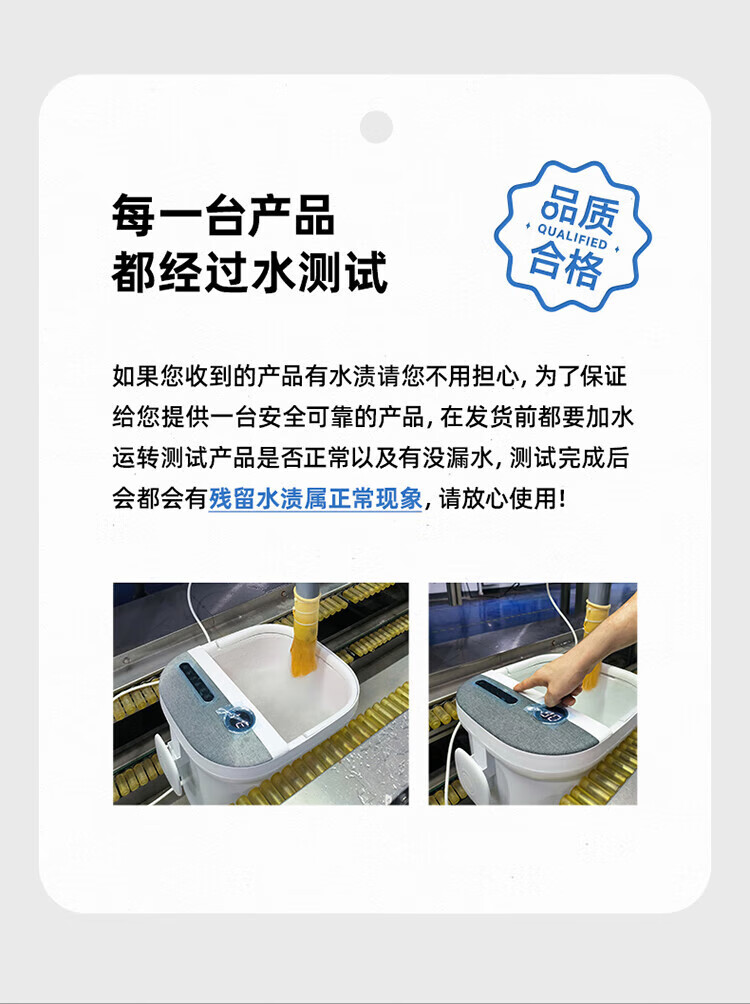 每一台产品
都经过水测试

品质
QUALIFIED
合格

如果您收到的产品有水渍请您不用担心，为了保证给您提供一台安全可靠的产品，在发货前都要加水运转测试产品是否正常以及有没漏水，测试完成后会都会有残留水渍属正常现象，请放心使用！