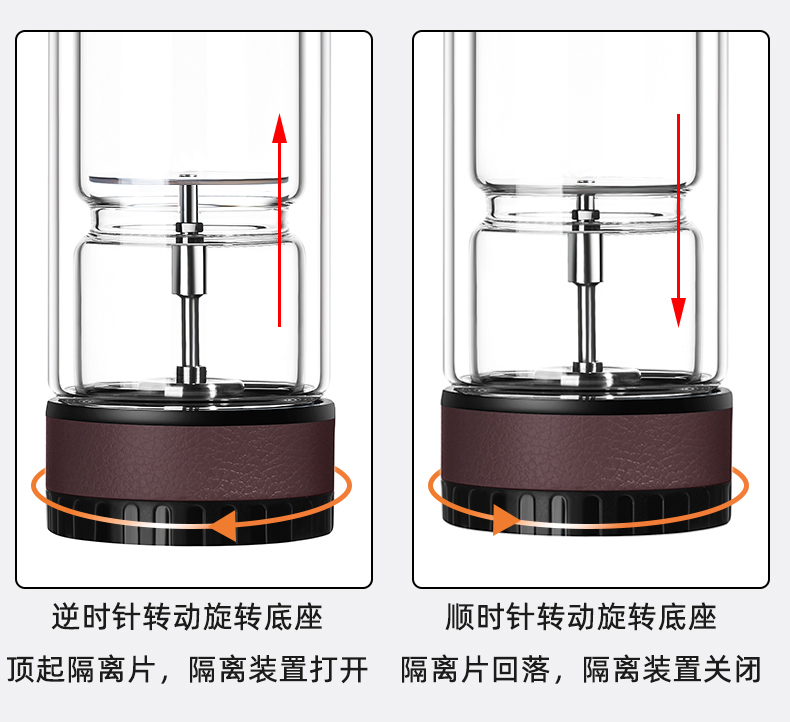 逆时针转动旋转底座

顶起隔离片，隔离装置打开

顺时针转动旋转底座

隔离片回落，隔离装置关闭