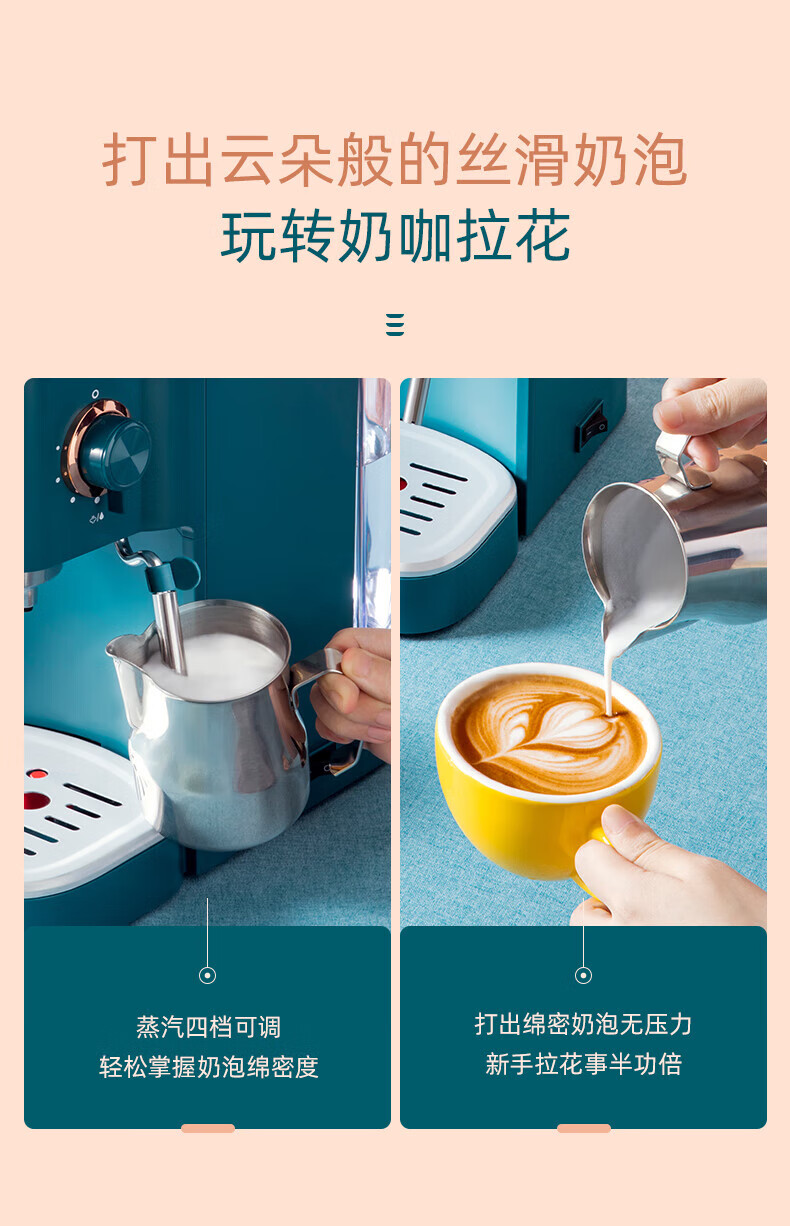 打出云朵般的丝滑奶泡
玩转奶咖拉花

蒸汽四档可调
轻松掌握奶泡绵密度

打出绵密奶泡无压力
新手拉花事半功倍