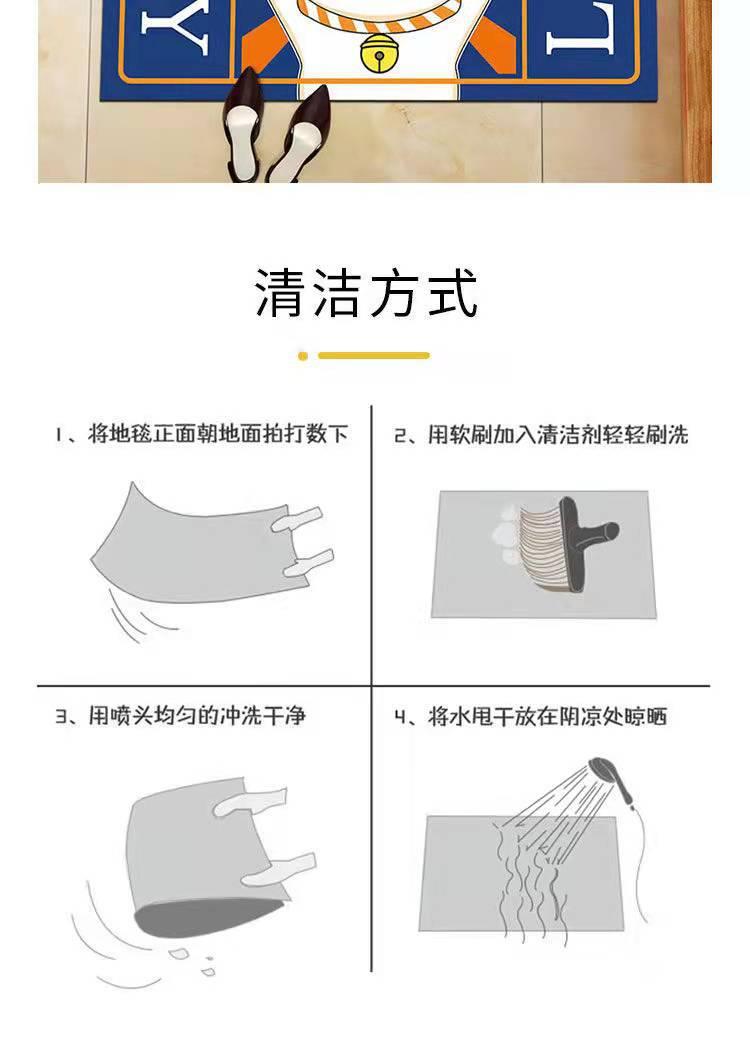 Y

L

清洁方式

1、将地毯正面朝地面拍打数下

2、用软刷加入清洁剂轻轻刷洗

3、用喷头均匀的冲洗干净

4、将水甩干放在阴凉处晾晒