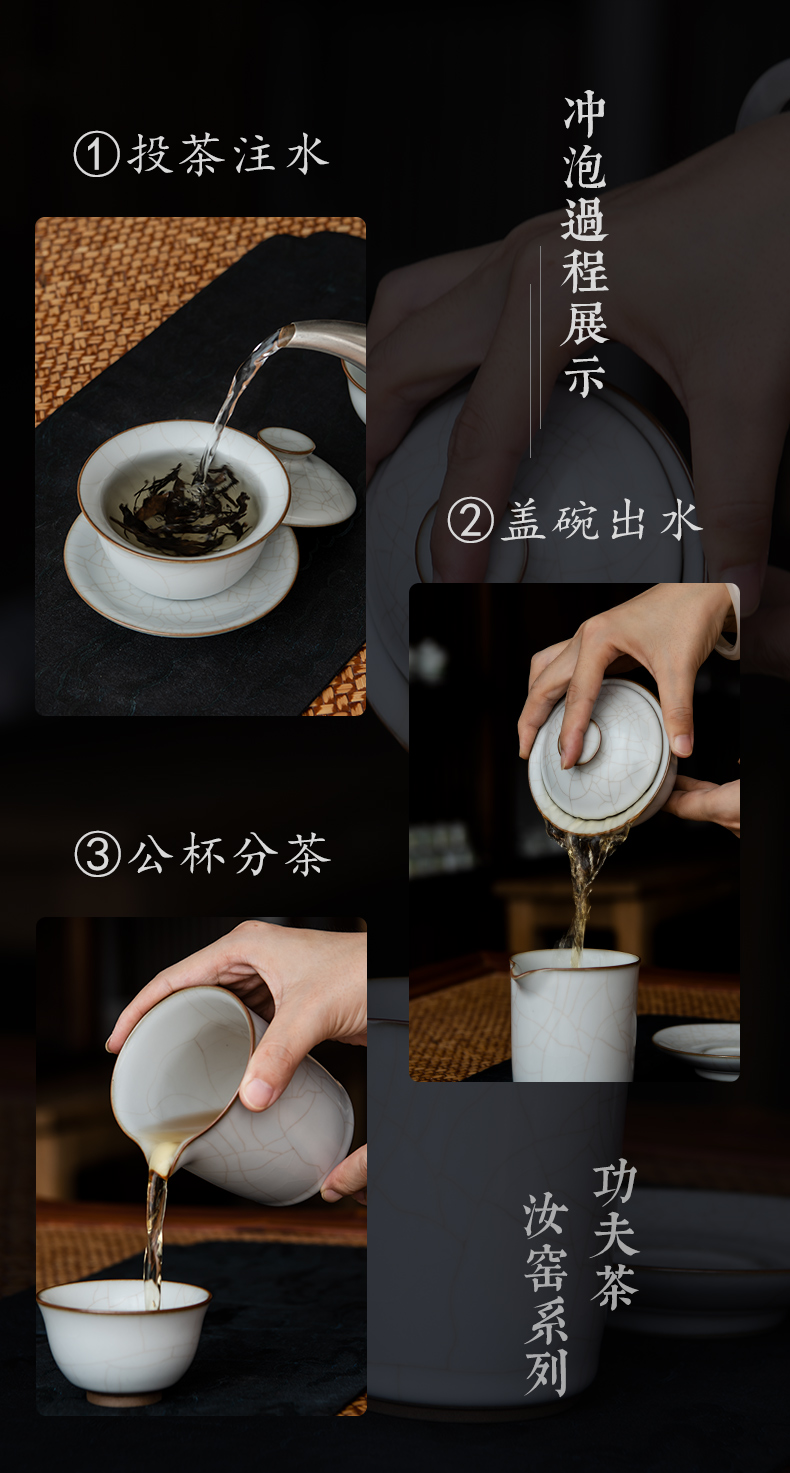 ①投茶注水

冲泡過程展示

②盖碗出水

③公杯分茶

功夫茶

汝窑系列