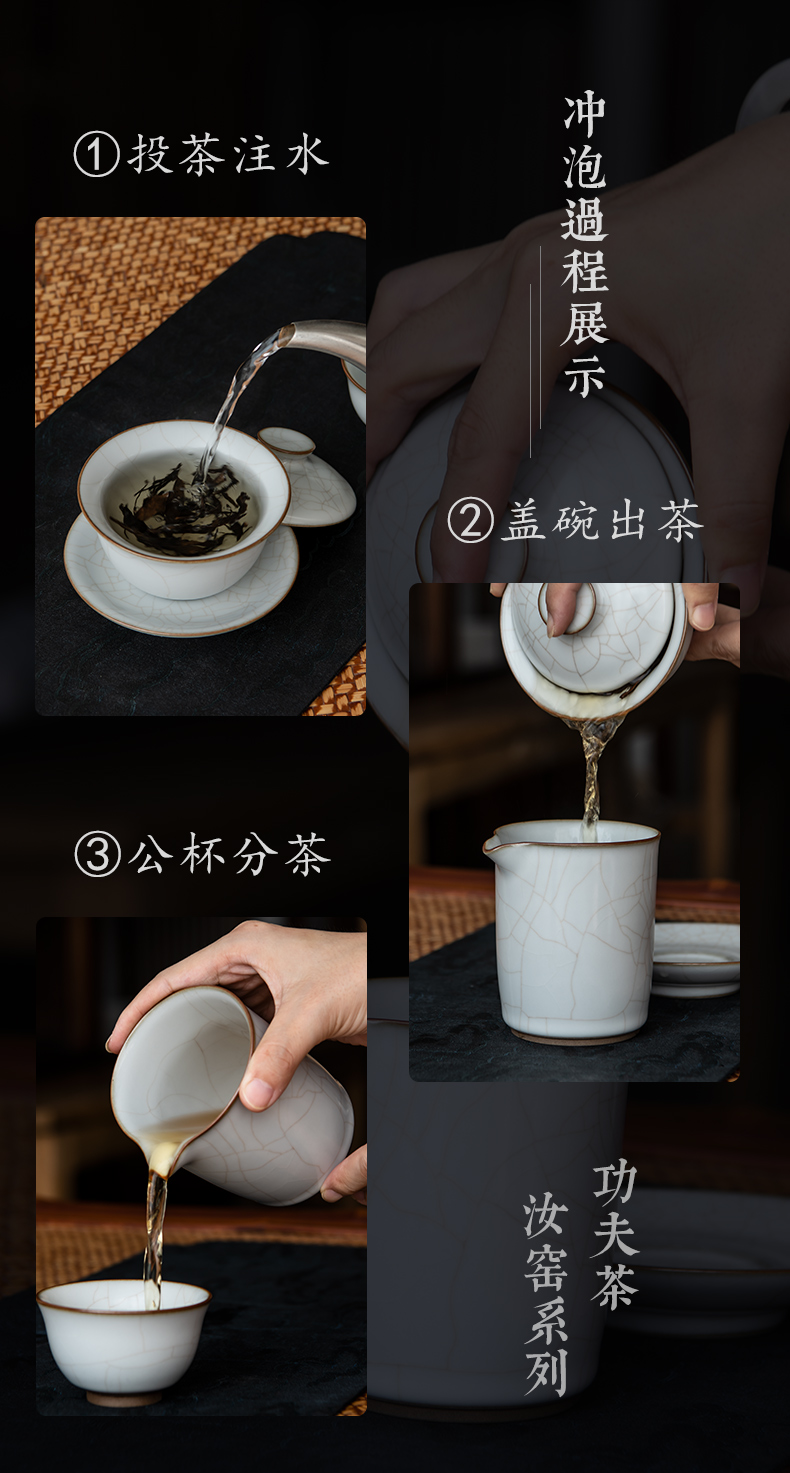 ①投茶注水

冲泡過程展示

②盖碗出茶

③公杯分茶

功夫茶

汝窑系列