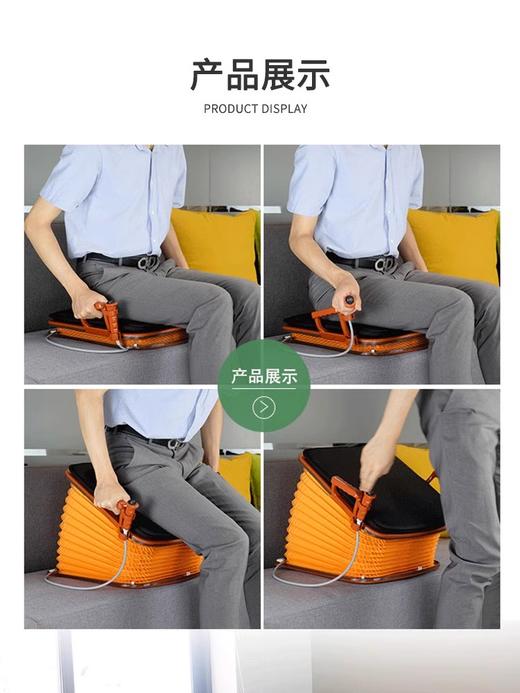 产品展示
PRODUCT DISPLAY

产品展示