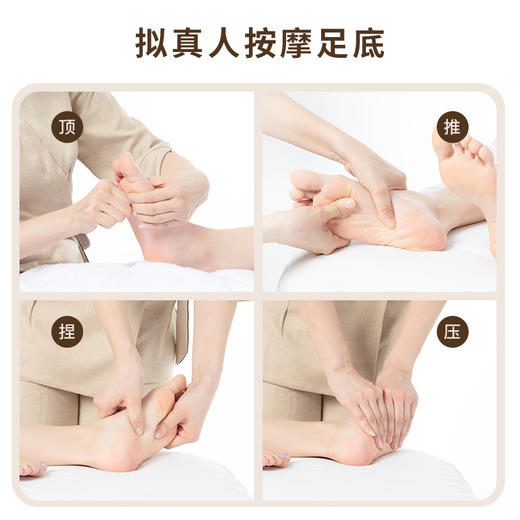 拟真人按摩足底

顶

推

捏

压