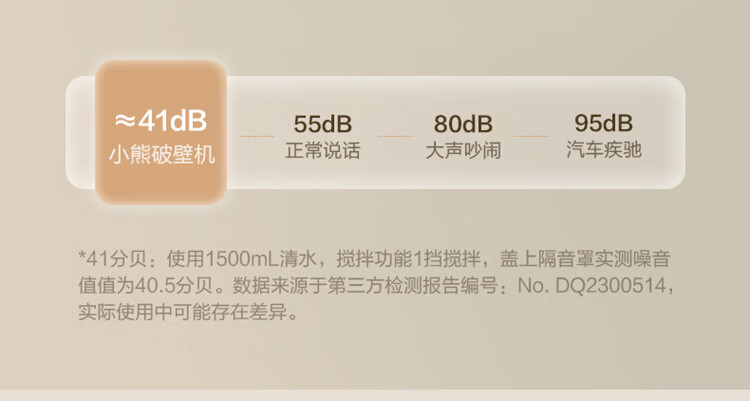 ≈41dB
小熊破壁机

55dB
正常说话

80dB
大声吵闹

95dB
汽车疾驰

*41分贝：使用1500mL清水，搅拌功能1挡搅拌，盖上隔音罩实测噪音值值为40.5分贝。数据来源于第三方检测报告编号：No. DQ2300514，实际使用中可能存在差异。