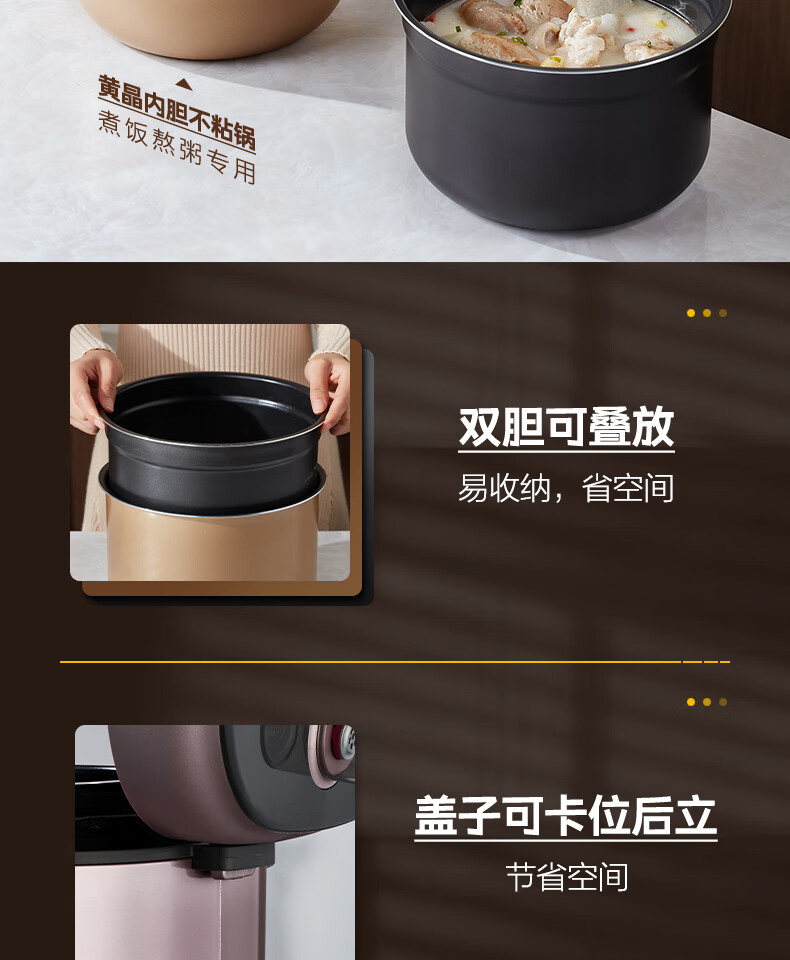 黄晶内胆不粘锅
煮饭熬粥专用

双胆可叠放
易收纳，省空间

盖子可卡位后立
节省空间