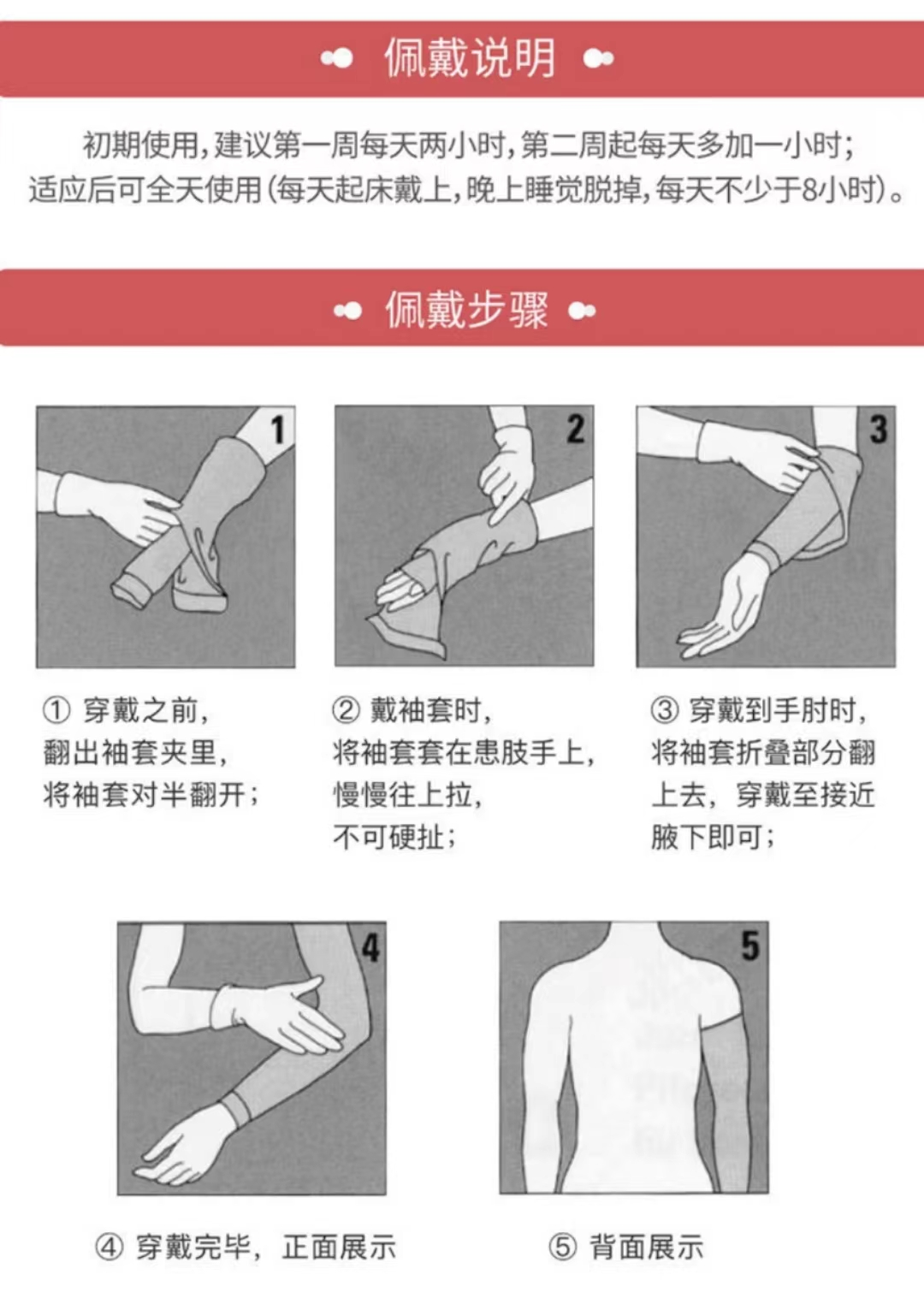 佩戴说明

初期使用，建议第一周每天两小时，第二周起每天多加一小时；适应后可全天使用（每天起床戴上，晚上睡觉脱掉，每天不少于8小时）。

佩戴步骤

1

2

3

① 穿戴之前，翻出袖套夹里，将袖套对半翻开；

② 戴袖套时，将袖套套在患肢手上，慢慢往上拉，不可硬扯；

③ 穿戴到手肘时，将袖套折叠部分翻上去，穿戴至接近腋下即可；

4

5

④ 穿戴完毕，正面展示

⑤ 背面展示