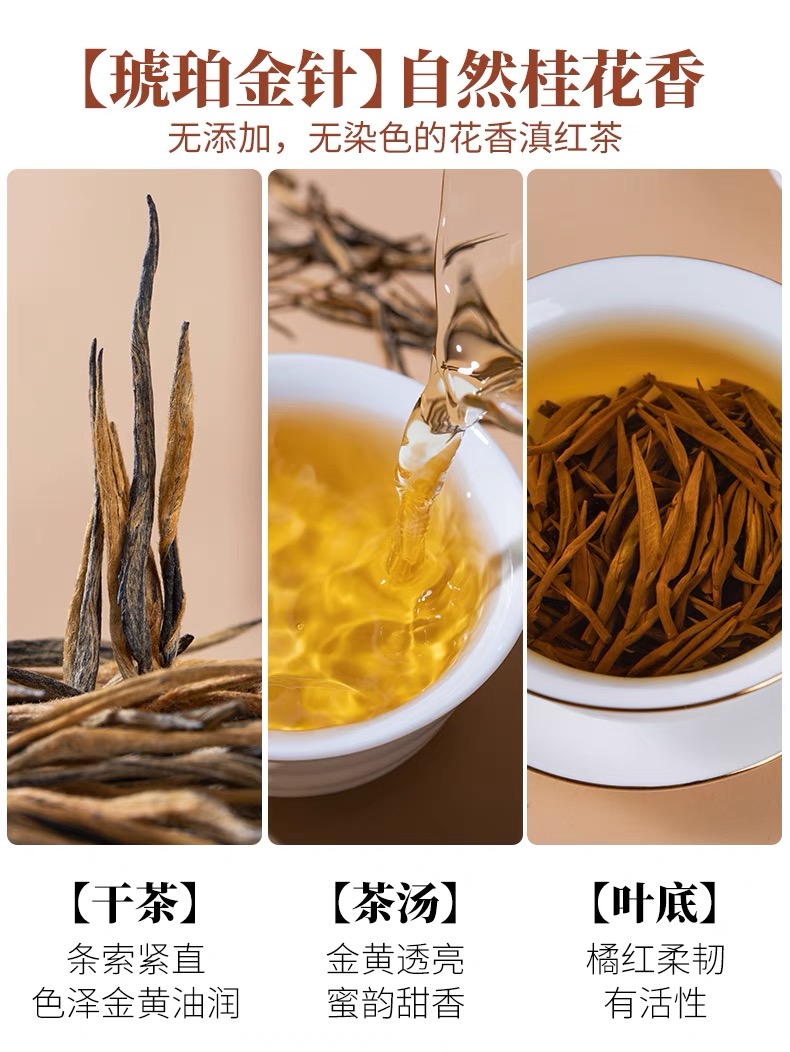 【琥珀金针】自然桂花香
无添加，无染色的花香滇红茶

【干茶】
条索紧直
色泽金黄油润

【茶汤】
金黄透亮
蜜韵甜香

【叶底】
橘红柔韧
有活性