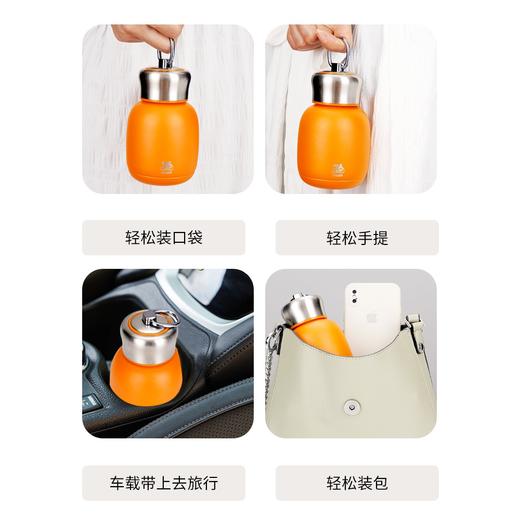 轻松装口袋

轻松手提

车载带上去旅行

轻松装包