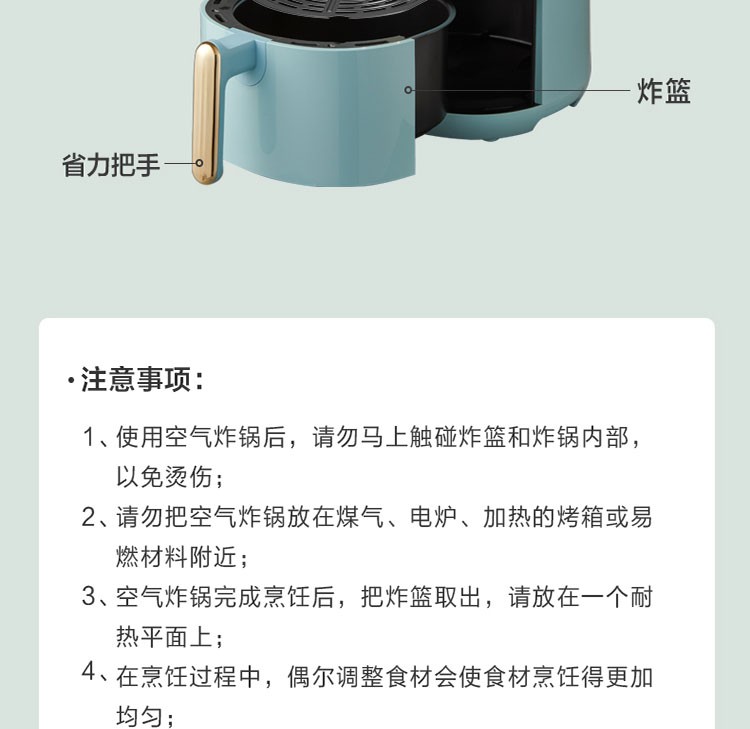 炸篮

省力把手

·注意事项：

1、使用空气炸锅后，请勿马上触碰炸篮和炸锅内部，以免烫伤；

2、请勿把空气炸锅放在煤气、电炉、加热的烤箱或易燃材料附近；

3、空气炸锅完成烹饪后，把炸篮取出，请放在一个耐热平面上；

4、在烹饪过程中，偶尔调整食材会使食材烹饪得更加均匀；