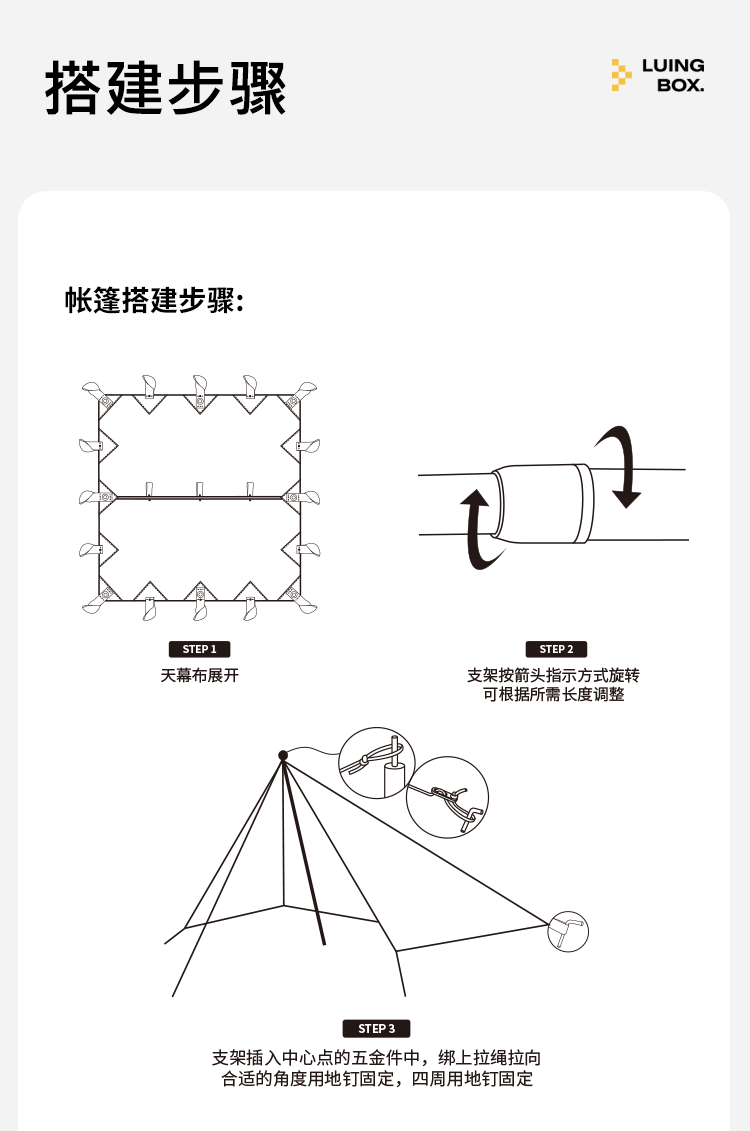 搭建步骤

LUING
BOX.

帐篷搭建步骤:

STEP 1
天幕布展开

STEP 2
支架按箭头指示方式旋转
可根据所需长度调整

STEP 3
支架插入中心点的五金件中，绑上拉绳拉向
合适的角度用地钉固定，四周用地钉固定