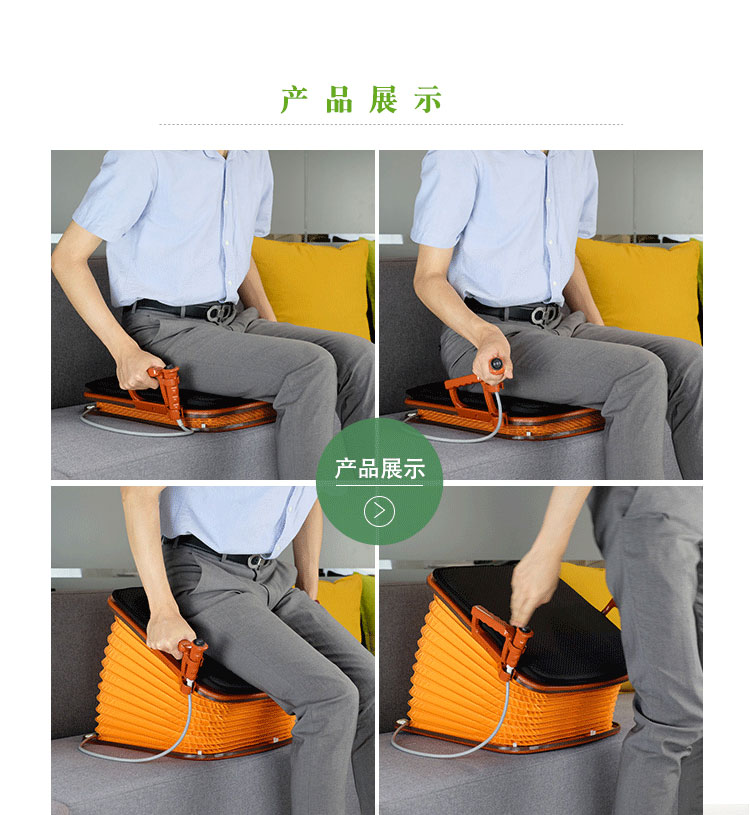 产品展示

产品展示