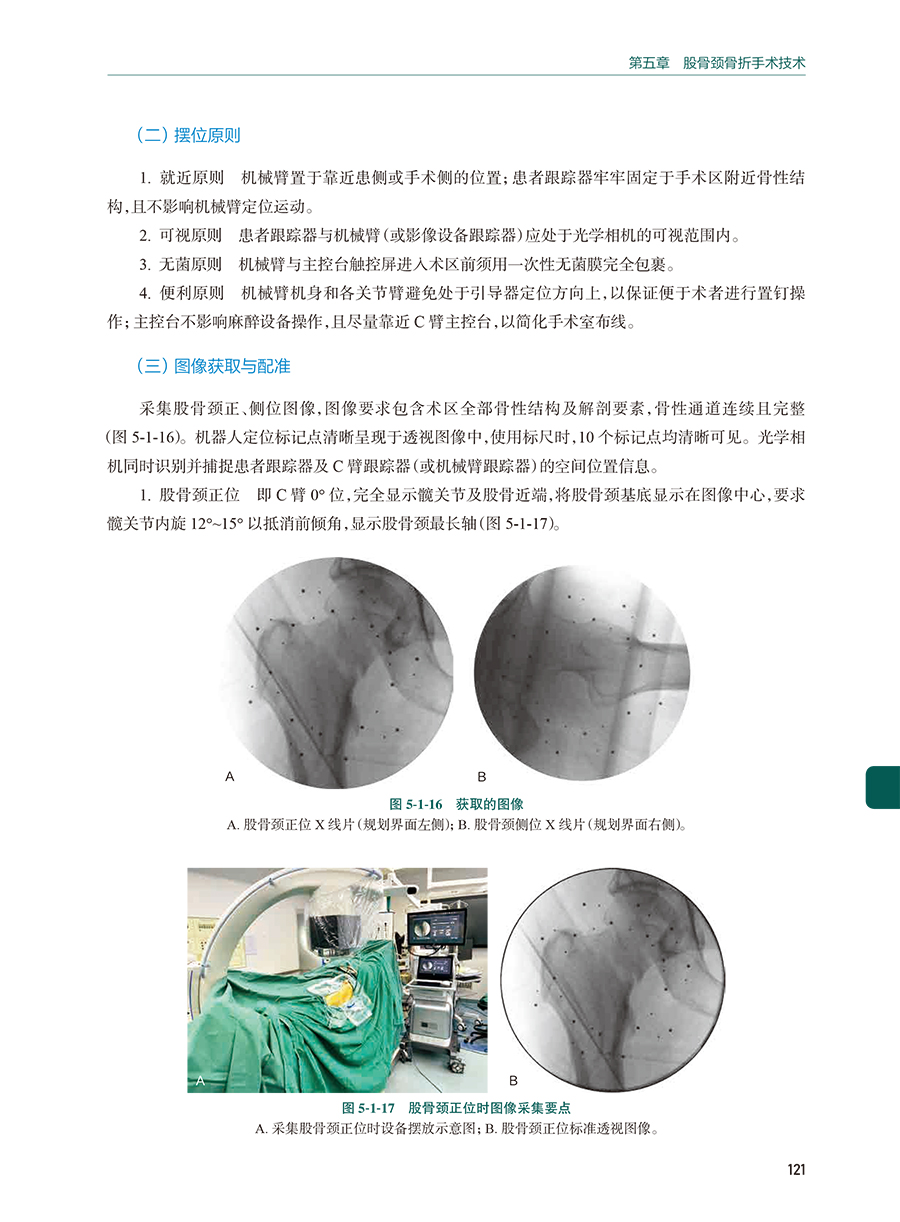 第五章　股骨颈骨折手术技术

（二）摆位原则

1. 就近原则　机械臂置于靠近患侧或手术侧的位置；患者跟踪器牢牢固定于手术区附近骨性结构，且不影响机械臂定位运动。

2. 可视原则　患者跟踪器与机械臂（或影像设备跟踪器）应处于光学相机的可视范围内。

3. 无菌原则　机械臂与主控台触控屏进入术区前须用一次性无菌膜完全包裹。

4. 便利原则　机械臂机身和各关节臂避免处于引导器定位方向上，以保证便于术者进行置钉操作；主控台不影响麻醉设备操作，且尽量靠近 C 臂主控台，以简化手术室布线。

（三）图像获取与配准

采集股骨颈正、侧位图像，图像要求包含术区全部骨性结构及解剖要素，骨性通道连续且完整（图 5-1-16）。机器人定位标记点清晰呈现于透视图像中，使用标尺时，10 个标记点均清晰可见。光学相机同时识别并捕捉患者跟踪器及 C 臂跟踪器（或机械臂跟踪器）的空间位置信息。

1. 股骨颈正位　即 C 臂 0° 位，完全显示髋关节及股骨近端，将股骨颈基底显示在图像中心，要求髋关节内旋 12°~15° 以抵消前倾角，显示股骨颈最长轴（图 5-1-17）。

A

B

图 5-1-16　获取的图像
A. 股骨颈正位 X 线片（规划界面左侧）；B. 股骨颈侧位 X 线片（规划界面右侧）。

A

B

图 5-1-17　股骨颈正位时图像采集要点
A. 采集股骨颈正位时设备摆放示意图；B. 股骨颈正位标准透视图像。

121