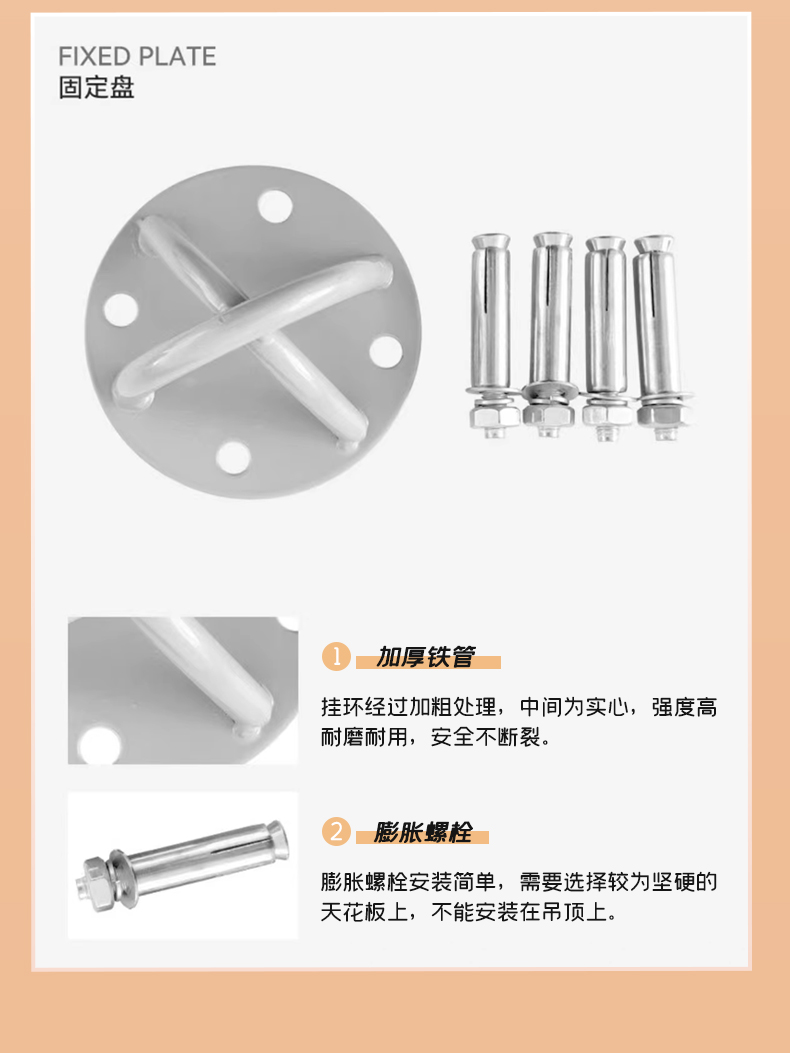 FIXED PLATE
固定盘

1 加厚铁管

挂环经过加粗处理，中间为实心，强度高耐磨耐用，安全不断裂。

2 膨胀螺栓

膨胀螺栓安装简单，需要选择较为坚硬的天花板上，不能安装在吊顶上。