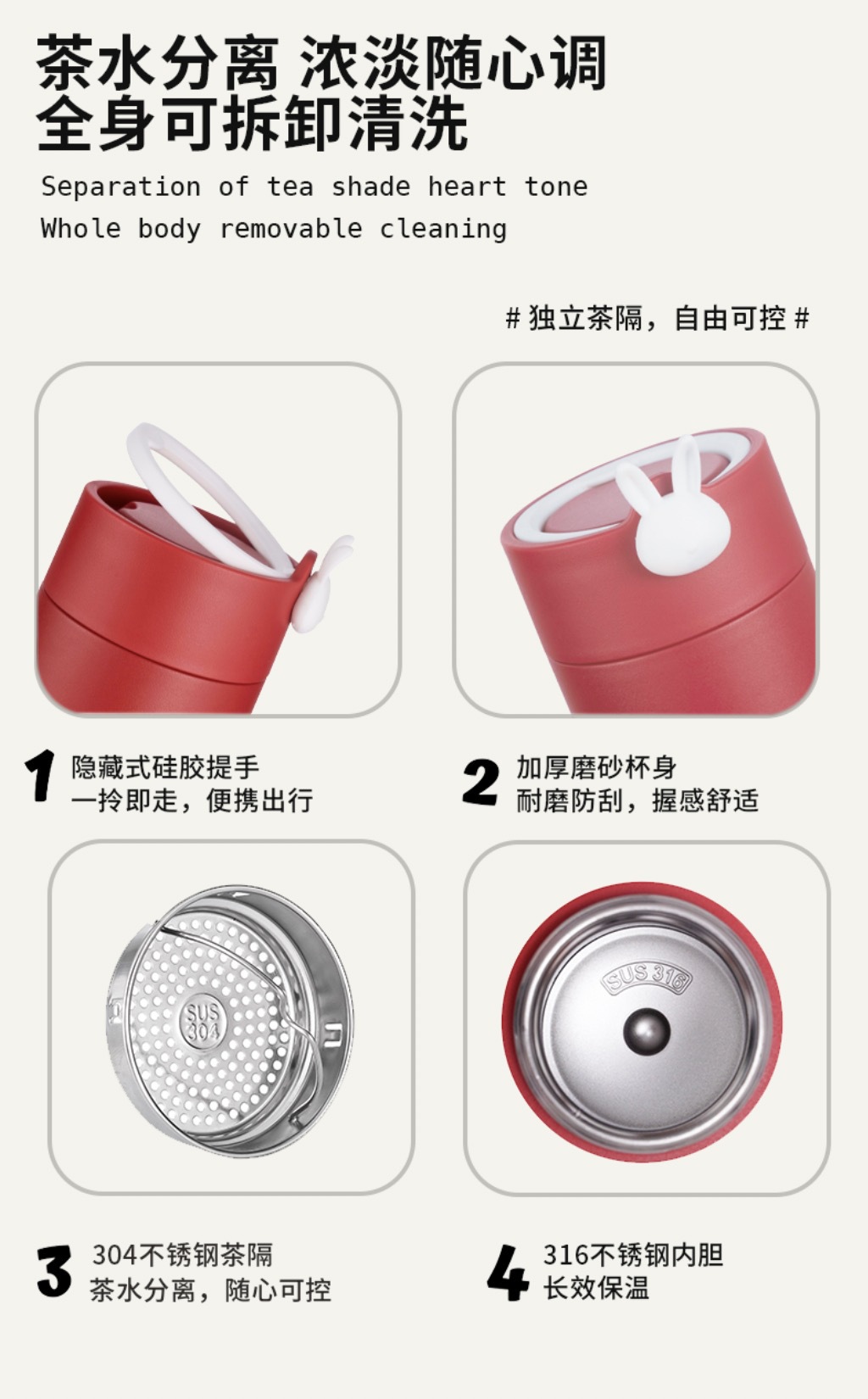 茶水分离 浓淡随心调
全身可拆卸清洗

Separation of tea shade heart tone
Whole body removable cleaning

# 独立茶隔，自由可控 #

1 隐藏式硅胶提手
一拎即走，便携出行

2 加厚磨砂杯身
耐磨防刮，握感舒适

SUS 304

SUS 316

3 304不锈钢茶隔
茶水分离，随心可控

4 316不锈钢内胆
长效保温