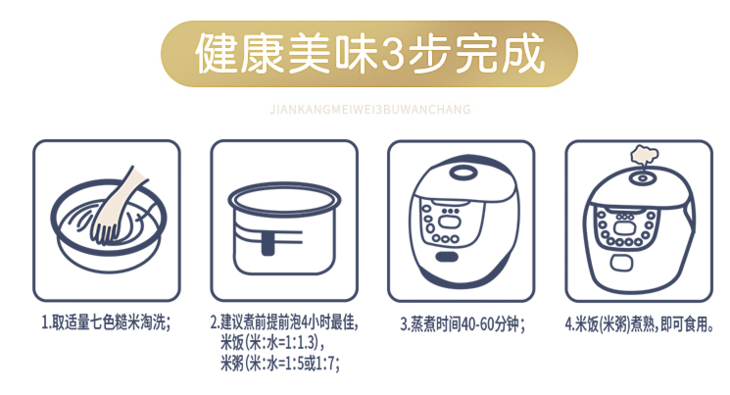 健康美味3步完成

JIANKANGMEIWEI3BUWANCHANG

1.取适量七色糙米淘洗;

2.建议煮前提前泡4小时最佳,
米饭(米:水=1:1.3),
米粥(米:水=1:5或1:7;

3.蒸煮时间40-60分钟;

4.米饭(米粥)煮熟,即可食用。