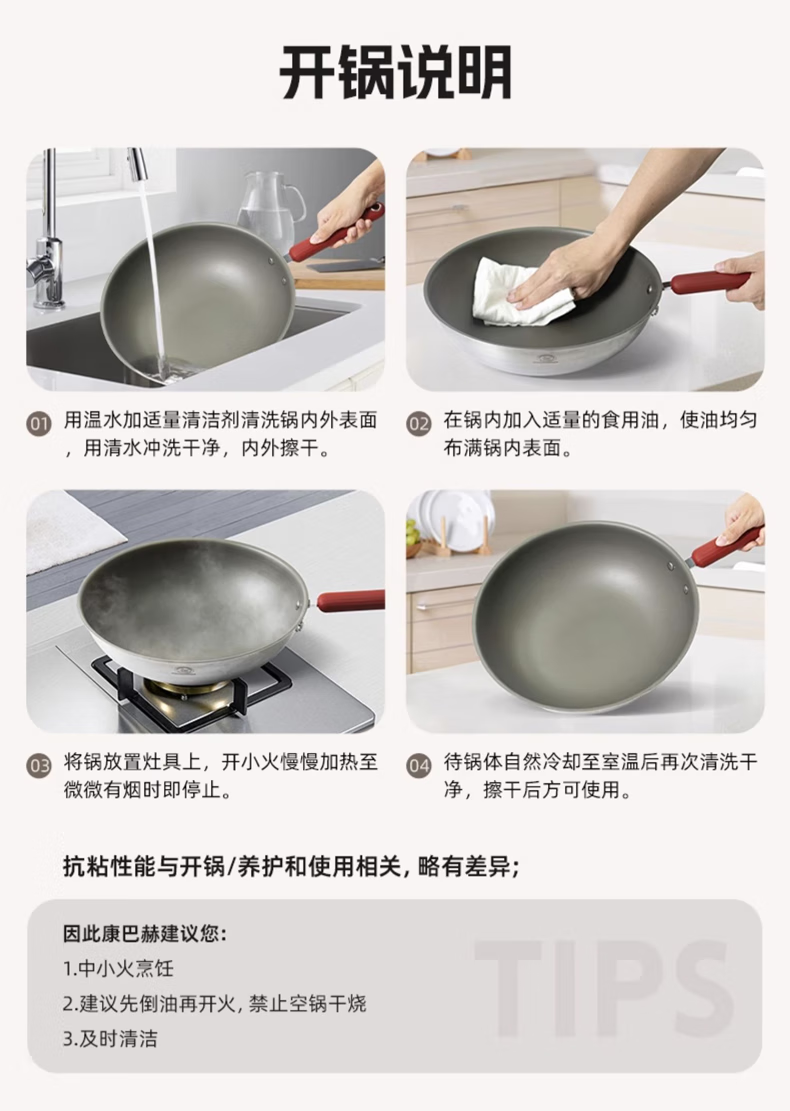 开锅说明

01 用温水加适量清洁剂清洗锅内外表面，用清水冲洗干净，内外擦干。

02 在锅内加入适量的食用油，使油均匀布满锅内表面。

03 将锅放置灶具上，开小火慢慢加热至微微有烟时即停止。

04 待锅体自然冷却至室温后再次清洗干净，擦干后方可使用。

抗粘性能与开锅/养护和使用相关，略有差异；

因此康巴赫建议您：

1.中小火烹饪

2.建议先倒油再开火，禁止空锅干烧

3.及时清洁

TIPS