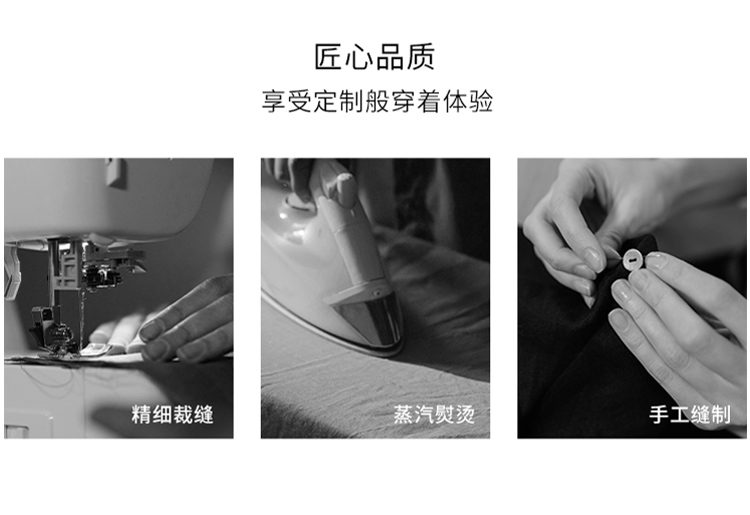 匠心品质

享受定制般穿着体验

精细裁缝

蒸汽熨烫

手工缝制