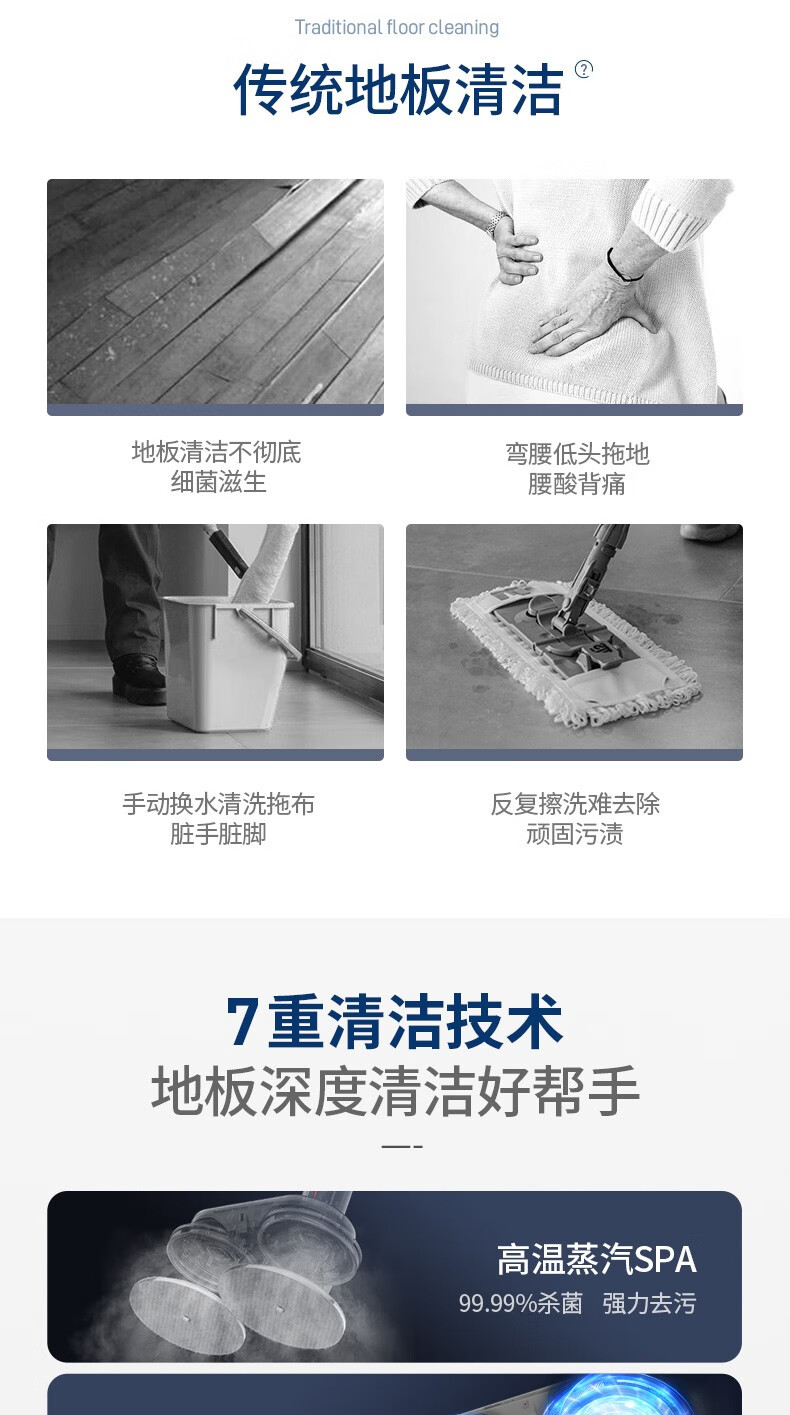 Traditional floor cleaning

传统地板清洁 ?

地板清洁不彻底
细菌滋生

弯腰低头拖地
腰酸背痛

手动换水清洗拖布
脏手脏脚

反复擦洗难去除
顽固污渍

7重清洁技术
地板深度清洁好帮手

高温蒸汽SPA
99.99%杀菌 强力去污