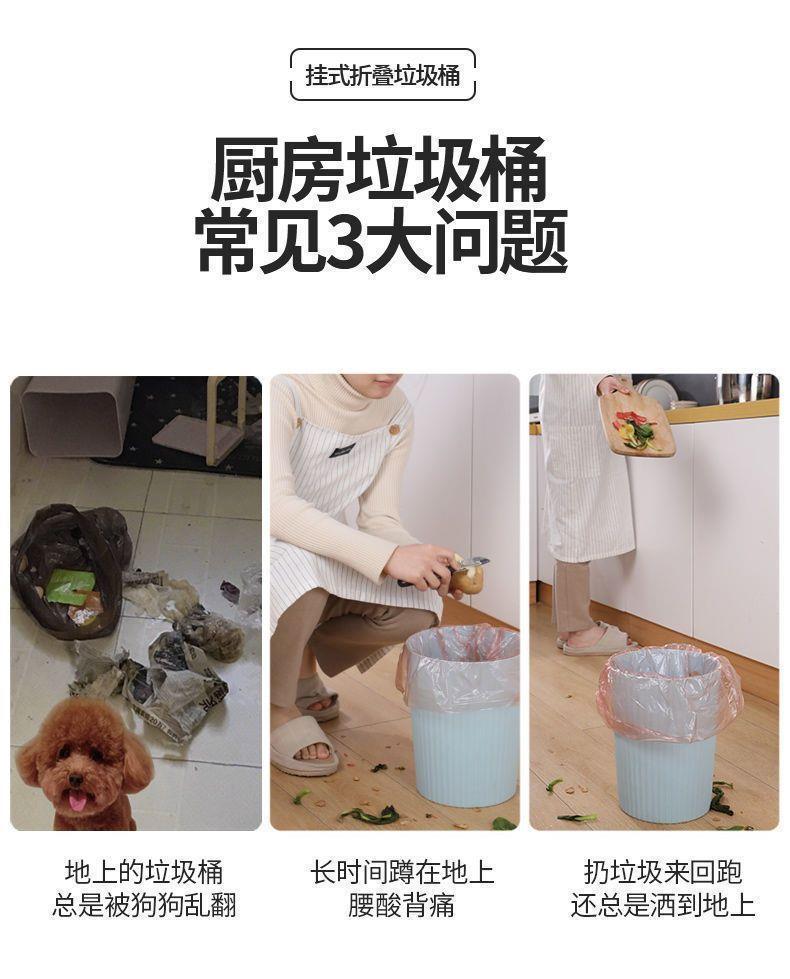 挂式折叠垃圾桶

厨房垃圾桶
常见3大问题

地上的垃圾桶
总是被狗狗乱翻

长时间蹲在地上
腰酸背痛

扔垃圾来回跑
还总是洒到地上