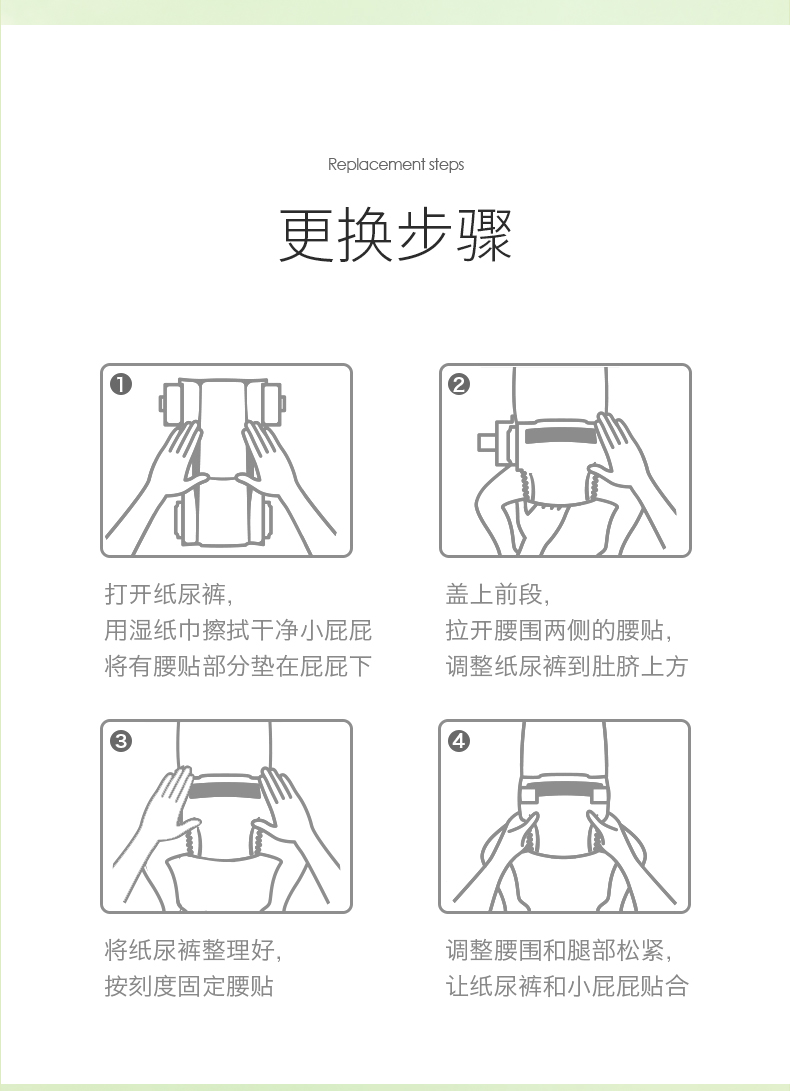 Replacement steps

更换步骤

❶

打开纸尿裤，
用湿纸巾擦拭干净小屁屁
将有腰贴部分垫在屁屁下

❷

盖上前段，
拉开腰围两侧的腰贴，
调整纸尿裤到肚脐上方

❸

将纸尿裤整理好，
按刻度固定腰贴

❹

调整腰围和腿部松紧，
让纸尿裤和小屁屁贴合