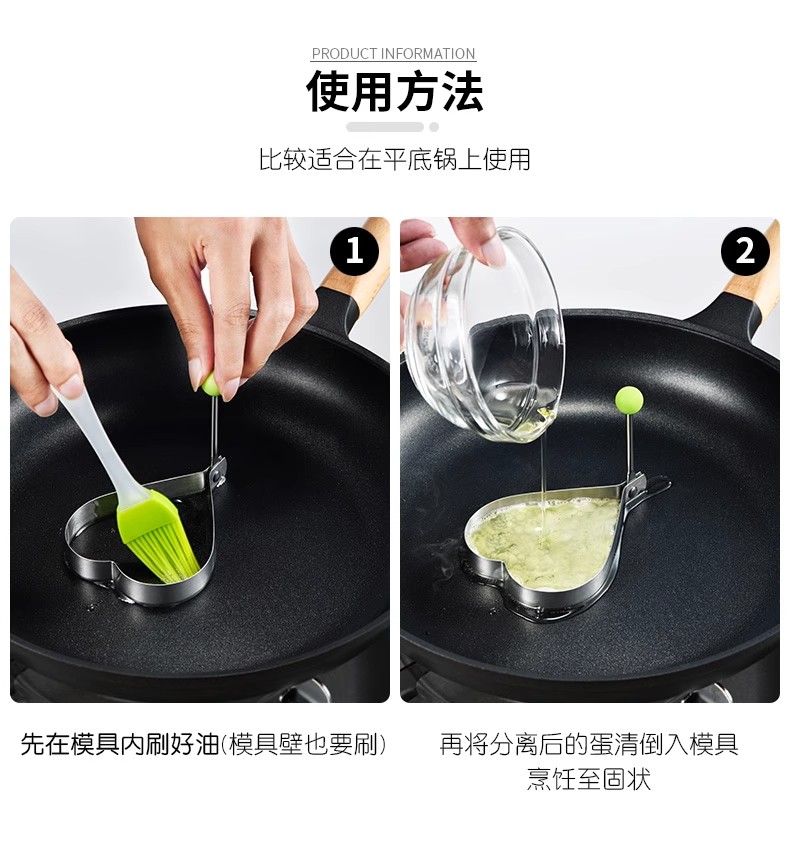 PRODUCT INFORMATION

使用方法

比较适合在平底锅上使用

1

2

先在模具内刷好油(模具壁也要刷)

再将分离后的蛋清倒入模具
烹饪至固状