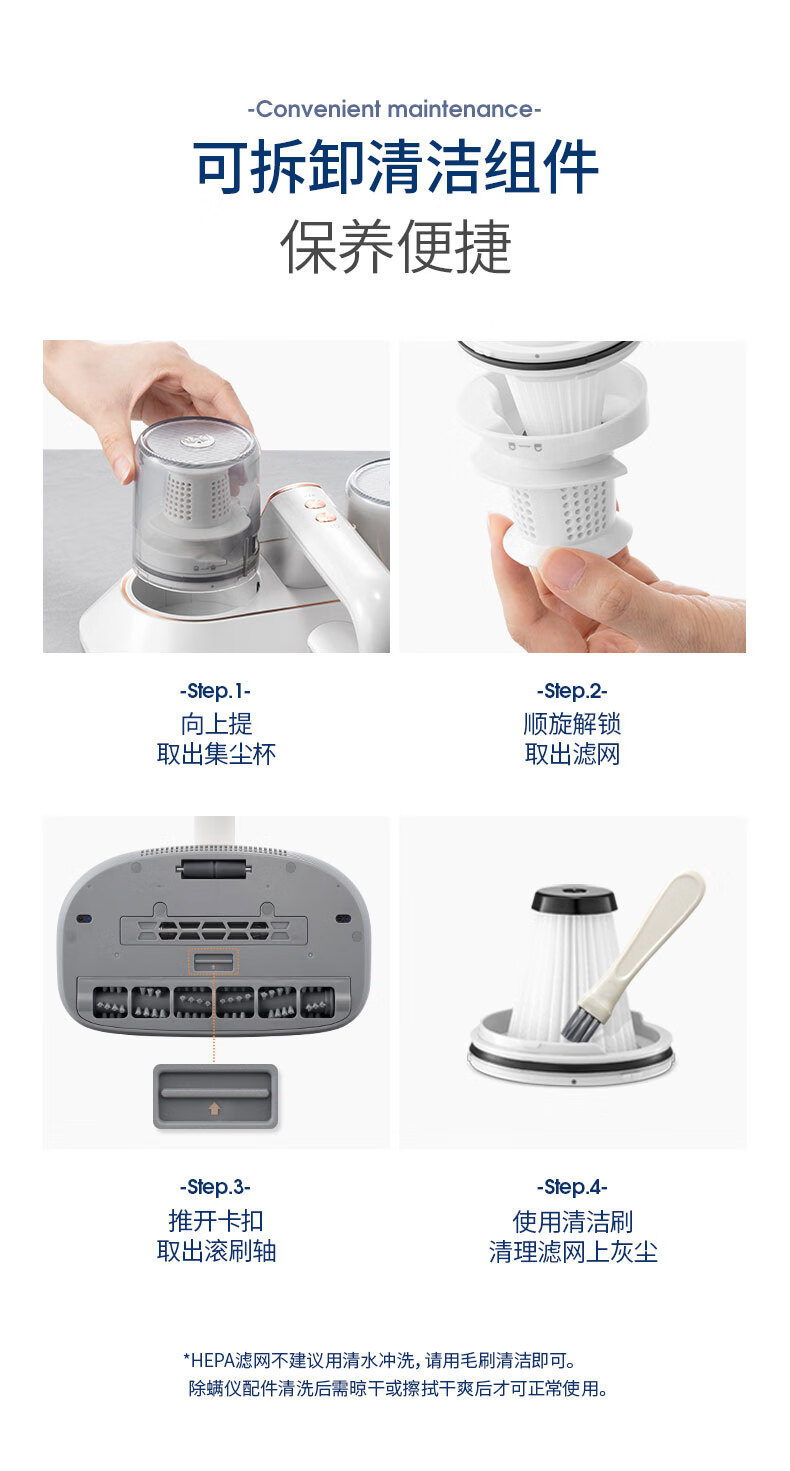 -Convenient maintenance-

可拆卸清洁组件

保养便捷

-Step.1-
向上提
取出集尘杯

-Step.2-
顺旋解锁
取出滤网

-Step.3-
推开卡扣
取出滚刷轴

-Step.4-
使用清洁刷
清理滤网上灰尘

*HEPA滤网不建议用清水冲洗，请用毛刷清洁即可。
除螨仪配件清洗后需晾干或擦拭干爽后才可正常使用。