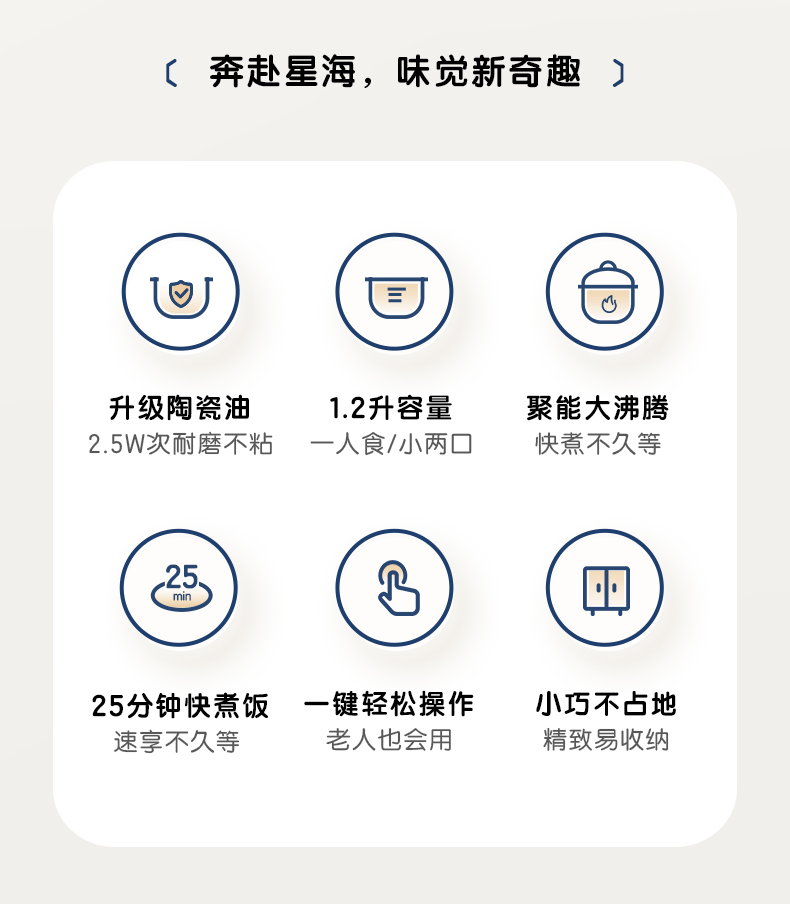 〔 奔赴星海，味觉新奇趣 〕

升级陶瓷油
2.5W次耐磨不粘

1.2升容量
一人食/小两口

聚能大沸腾
快煮不久等

25
min

25分钟快煮饭
速享不久等

一键轻松操作
老人也会用

小巧不占地
精致易收纳