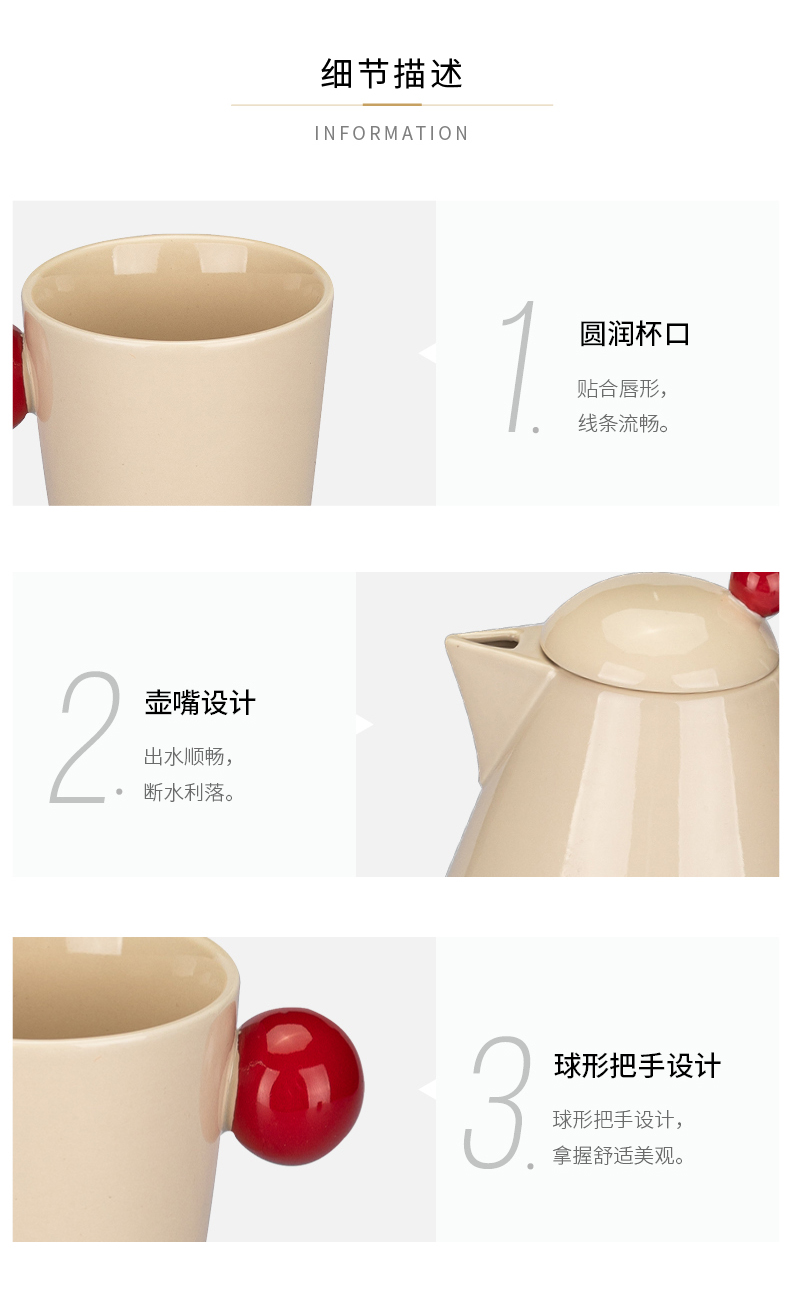 细节描述

INFORMATION

1.

圆润杯口

贴合唇形，
线条流畅。

2.

壶嘴设计

出水顺畅，
断水利落。

3.

球形把手设计

球形把手设计，
拿握舒适美观。