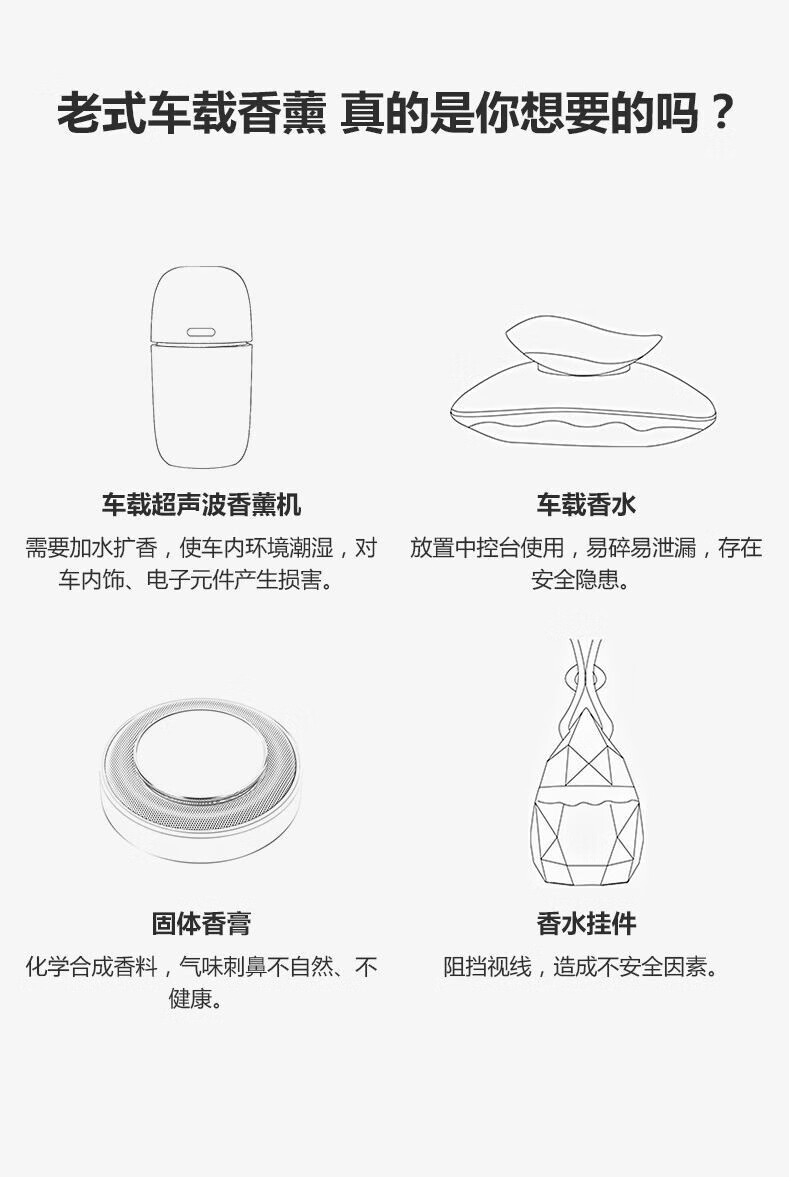 老式车载香薰 真的是你想要的吗？

车载超声波香薰机

需要加水扩香，使车内环境潮湿，对车内饰、电子元件产生损害。

车载香水

放置中控台使用，易碎易泄漏，存在安全隐患。

固体香膏

化学合成香料，气味刺鼻不自然、不健康。

香水挂件

阻挡视线，造成不安全因素。