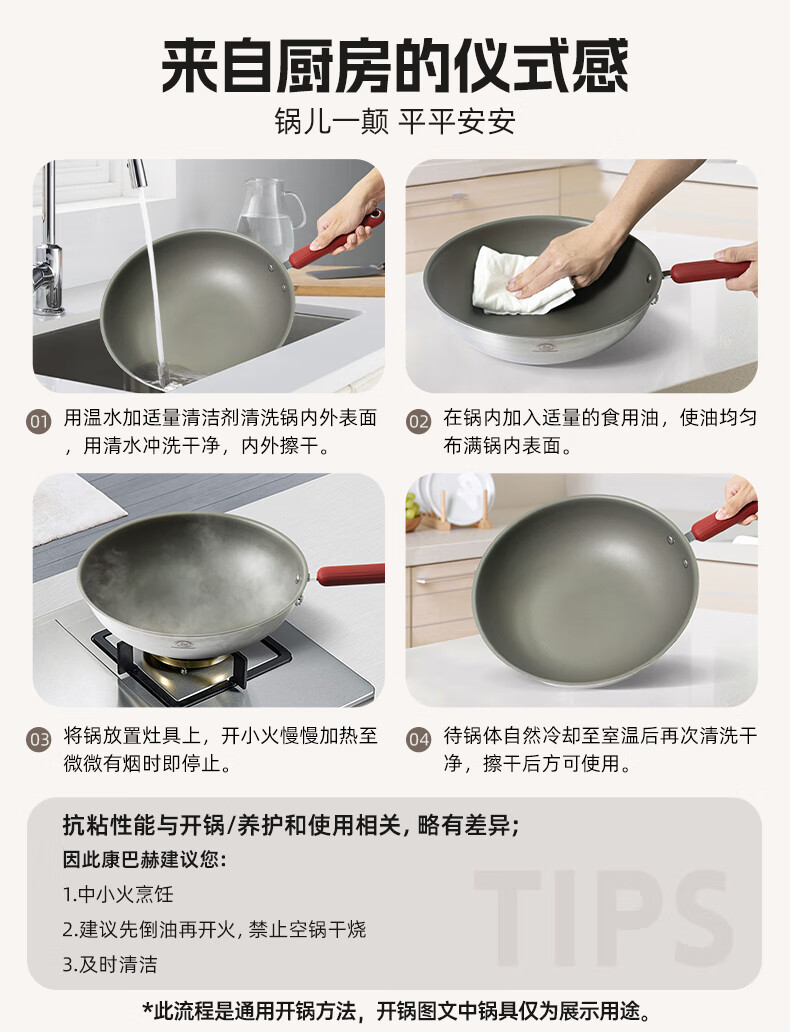 来自厨房的仪式感

锅儿一颠 平平安安

01 用温水加适量清洁剂清洗锅内外表面，用清水冲洗干净，内外擦干。

02 在锅内加入适量的食用油，使油均匀布满锅内表面。

03 将锅放置灶具上，开小火慢慢加热至微微有烟时即停止。

04 待锅体自然冷却至室温后再次清洗干净，擦干后方可使用。

抗粘性能与开锅/养护和使用相关，略有差异；

因此康巴赫建议您：

1.中小火烹饪

2.建议先倒油再开火，禁止空锅干烧

3.及时清洁

TIPS

*此流程是通用开锅方法，开锅图文中锅具仅为展示用途。