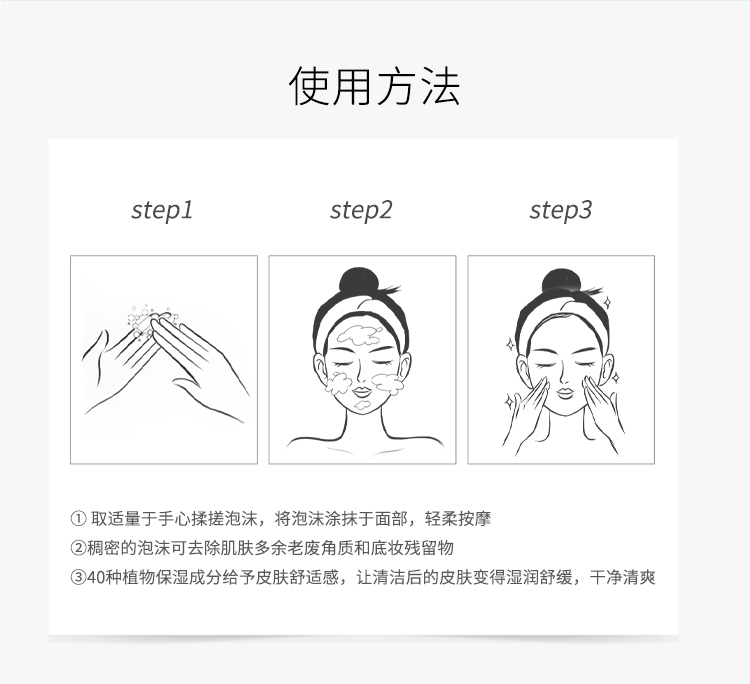 使用方法

step1

step2

step3

① 取适量于手心揉搓泡沫，将泡沫涂抹于面部，轻柔按摩
②稠密的泡沫可去除肌肤多余老废角质和底妆残留物
③40种植物保湿成分给予皮肤舒适感，让清洁后的皮肤变得湿润舒缓，干净清爽