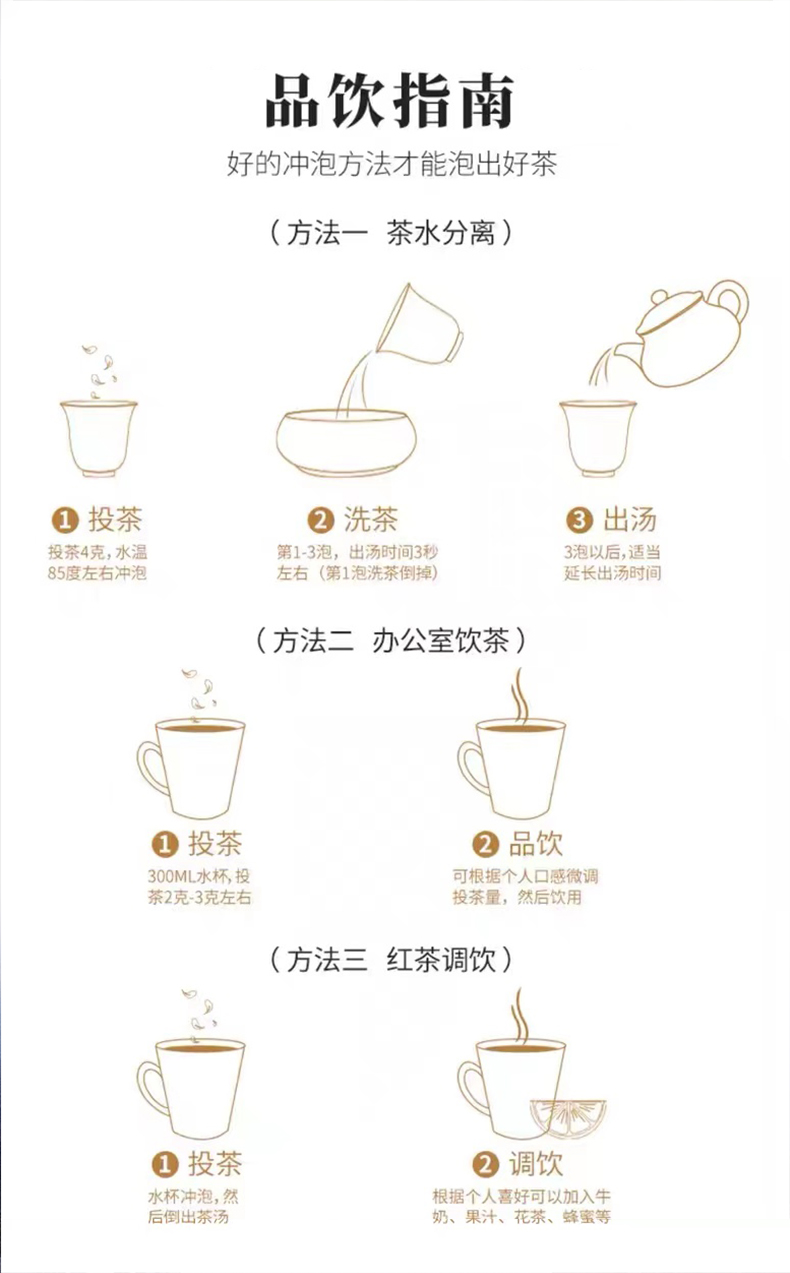 品饮指南

好的冲泡方法才能泡出好茶

（方法一 茶水分离）

1 投茶
投茶4克，水温85度左右冲泡

2 洗茶
第1-3泡，出汤时间3秒左右（第1泡洗茶倒掉）

3 出汤
3泡以后，适当延长出汤时间

（方法二 办公室饮茶）

1 投茶
300ML水杯，投茶2克-3克左右

2 品饮
可根据个人口感微调投茶量，然后饮用

（方法三 红茶调饮）

1 投茶
水杯冲泡，然后倒出茶汤

2 调饮
根据个人喜好可以加入牛奶、果汁、花茶、蜂蜜等