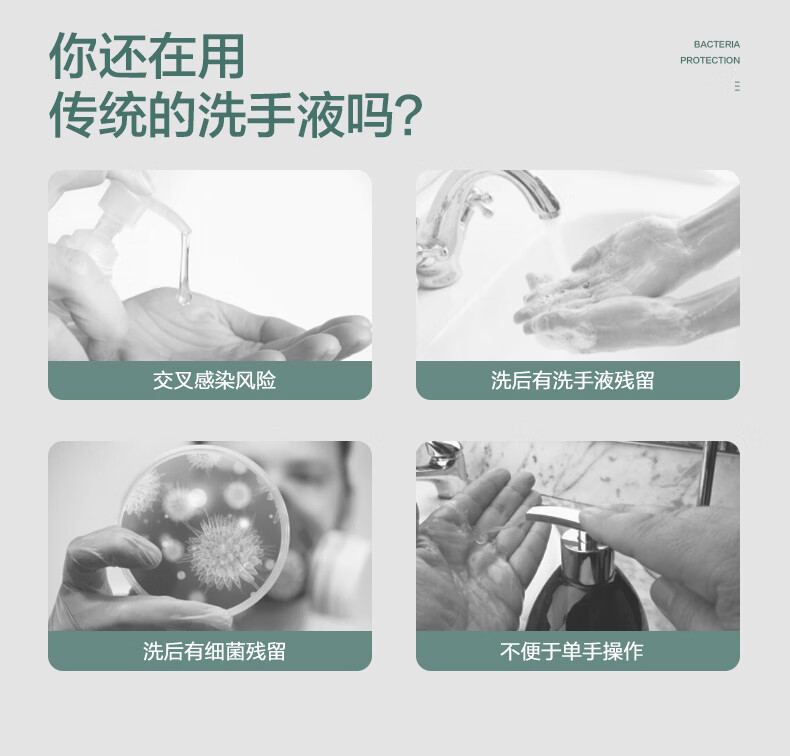 你还在用
传统的洗手液吗?

BACTERIA
PROTECTION

交叉感染风险

洗后有洗手液残留

洗后有细菌残留

不便于单手操作