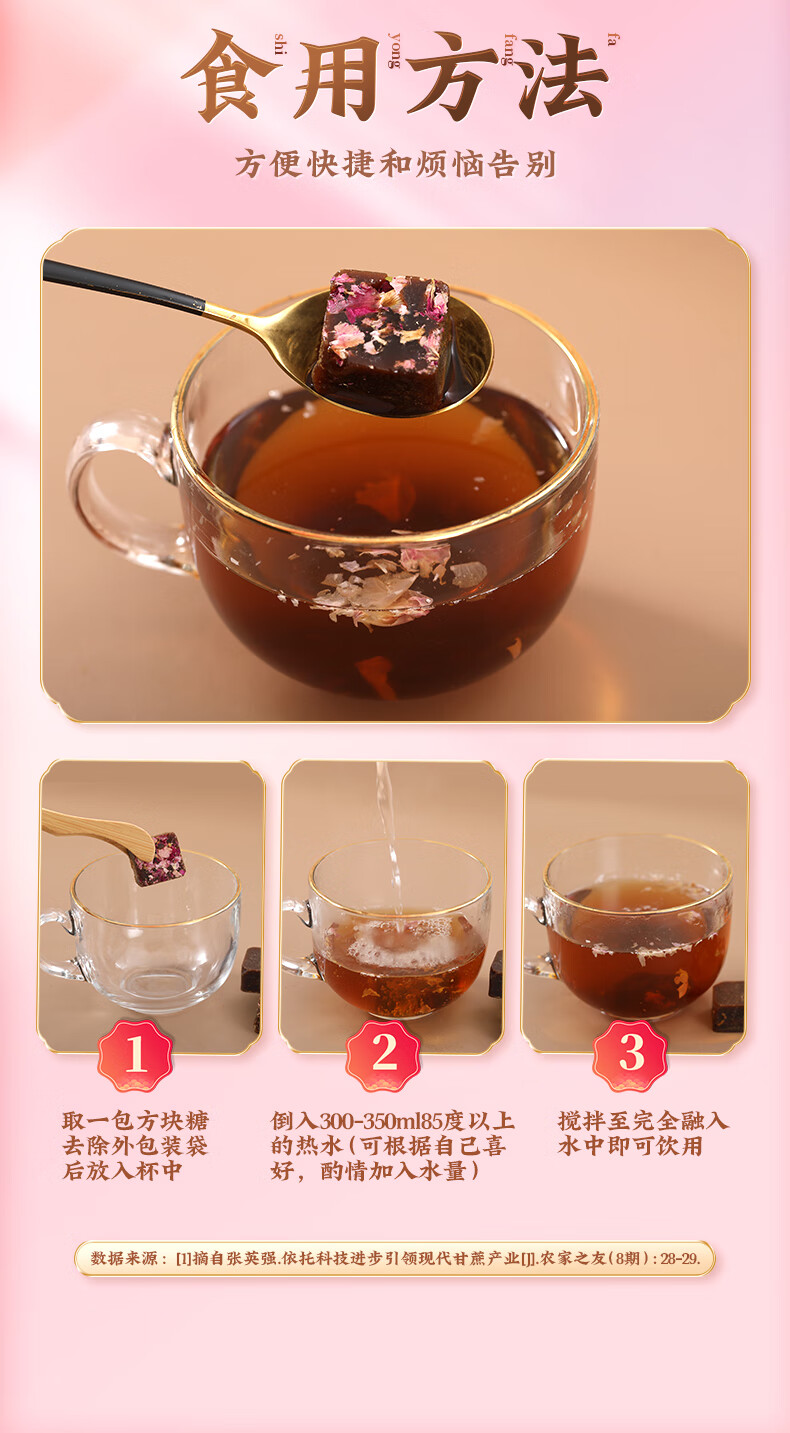 shi 食 yong 用 fang 方 fa 法

方便快捷和烦恼告别

1

取一包方块糖去除外包装袋后放入杯中

2

倒入300-350ml85度以上的热水（可根据自己喜好，酌情加入水量）

3

搅拌至完全融入水中即可饮用

数据来源：[1]摘自张英强.依托科技进步引领现代甘蔗产业[J].农家之友（8期）：28-29.