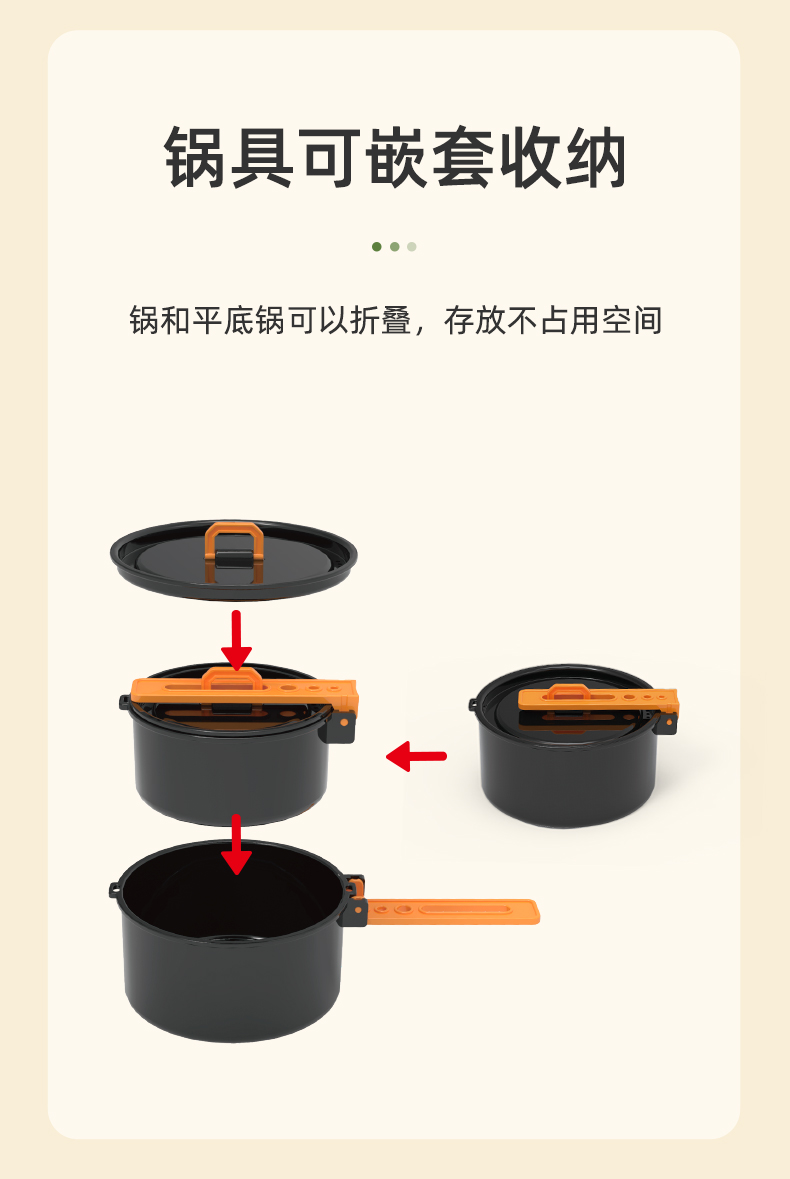 锅具可嵌套收纳

锅和平底锅可以折叠，存放不占用空间